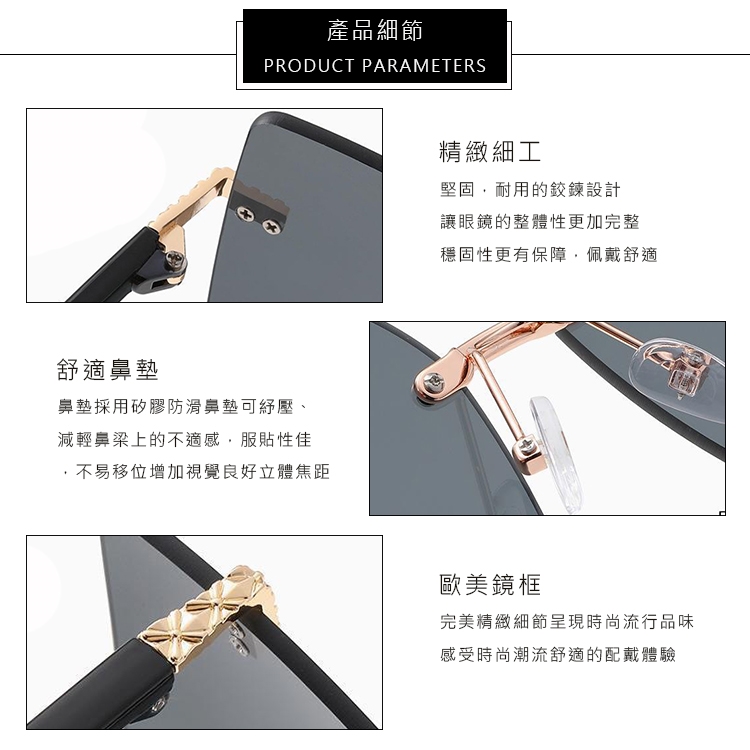 產品細節
PRODUCT PARAMETERS

精緻細工
堅固，耐用的鉸鍊設計
讓眼鏡的整體性更加完整
穩固性更有保障，佩戴舒適

舒適鼻墊
鼻墊採用矽膠防滑鼻墊可紓壓、
減輕鼻梁上的不適感，服貼性佳
，不易移位增加視覺良好立體焦距

歐美鏡框
完美精緻細節呈現時尚流行品味
感受時尚潮流舒適的配戴體驗