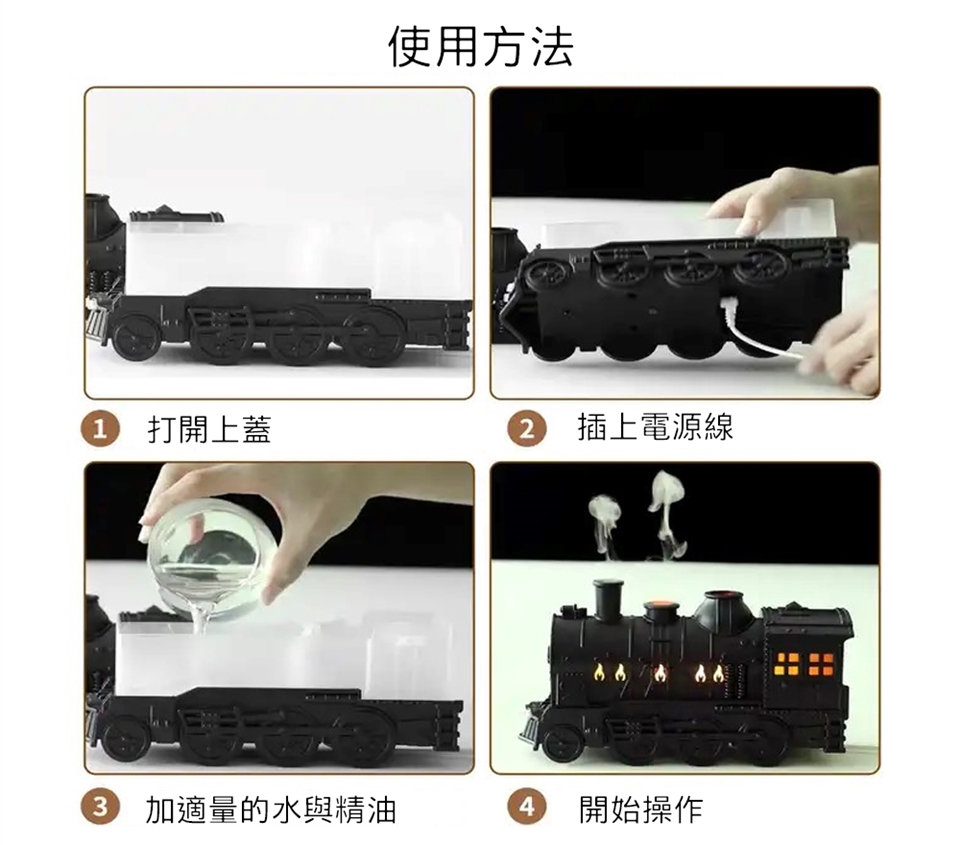 使用方法

1 打開上蓋

2 插上電源線

3 加適量的水與精油

4 開始操作