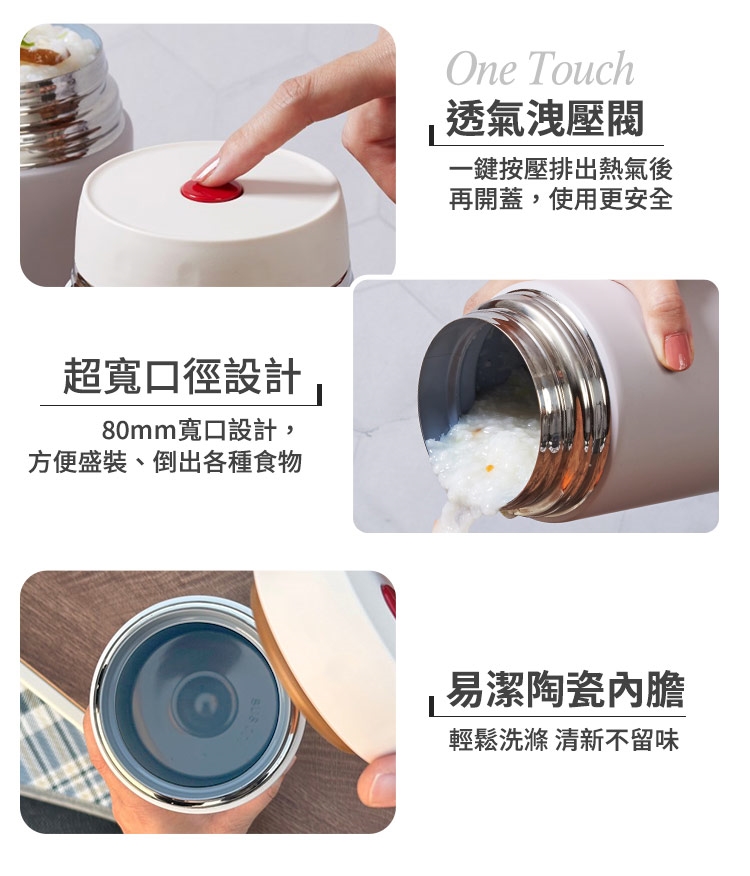 One Touch
透氣洩壓閥

一鍵按壓排出熱氣後再開蓋，使用更安全

超寬口徑設計

80mm寬口設計，方便盛裝、倒出各種食物

易潔陶瓷內膽

輕鬆洗滌 清新不留味