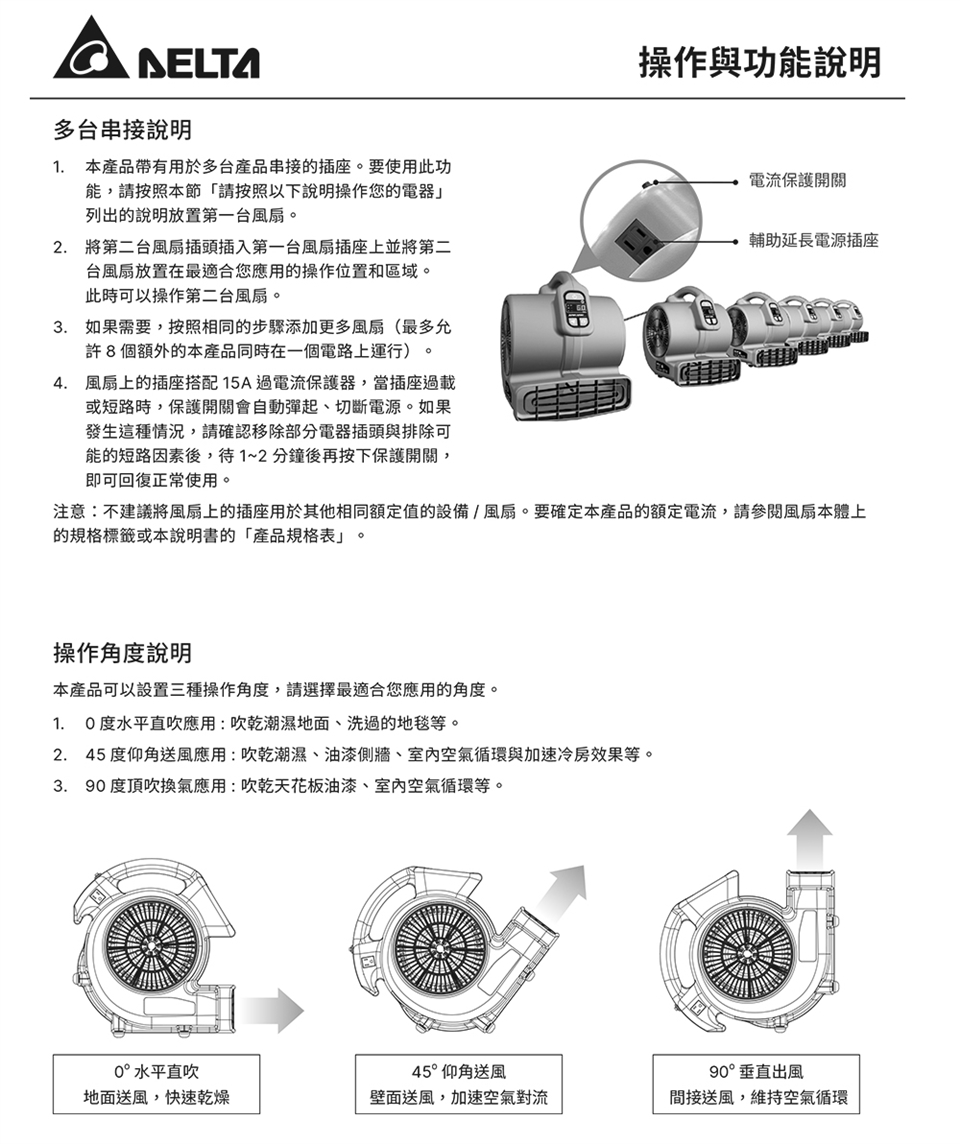 DELTA

操作與功能說明

多台串接說明

1. 本產品帶有用於多台產品串接的插座。要使用此功能，請按照本節「請按照以下說明操作您的電器」列出的說明放置第一台風扇。

2. 將第二台風扇插頭插入第一台風扇插座上並將第二台風扇放置在最適合您應用的操作位置和區域。此時可以操作第二台風扇。

3. 如果需要，按照相同的步驟添加更多風扇（最多允許 8 個額外的本產品同時在一個電路上運行）。

4. 風扇上的插座搭配 15A 過電流保護器，當插座過載或短路時，保護開關會自動彈起、切斷電源。如果發生這種情況，請確認移除部分電器插頭與排除可能的短路因素後，待 1~2 分鐘後再按下保護開關，即可回復正常使用。

電流保護開關

輔助延長電源插座

注意：不建議將風扇上的插座用於其他相同額定值的設備 / 風扇。要確定本產品的額定電流，請參閱風扇本體上的規格標籤或本說明書的「產品規格表」。

操作角度說明

本產品可以設置三種操作角度，請選擇最適合您應用的角度。

1. 0 度水平直吹應用 : 吹乾潮濕地面、洗過的地毯等。

2. 45 度仰角送風應用 : 吹乾潮濕、油漆側牆、室內空氣循環與加速冷房效果等。

3. 90 度頂吹換氣應用 : 吹乾天花板油漆、室內空氣循環等。

0° 水平直吹
地面送風，快速乾燥

45° 仰角送風
壁面送風，加速空氣對流

90° 垂直出風
間接送風，維持空氣循環