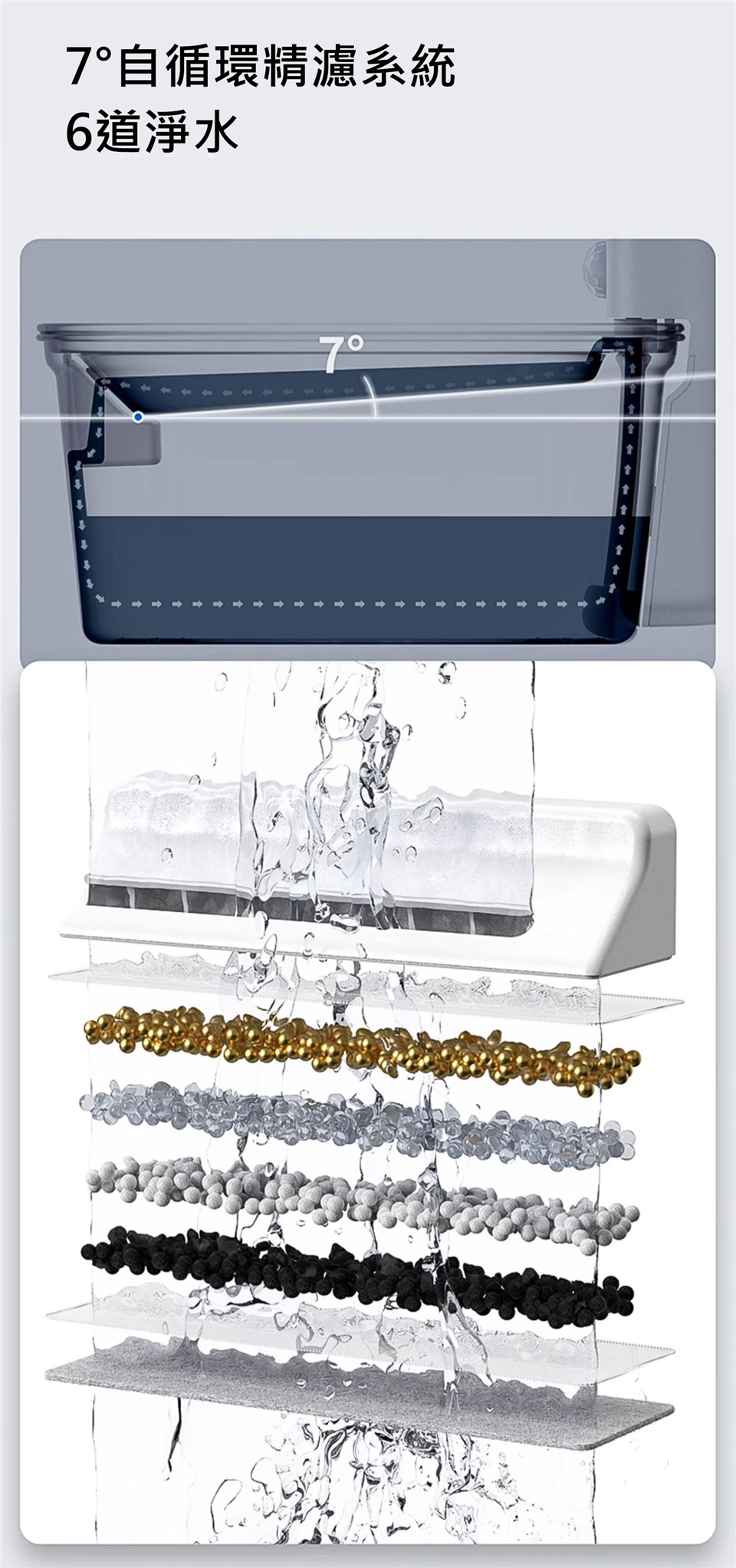 7°自循環精濾系統
6道淨水

7°