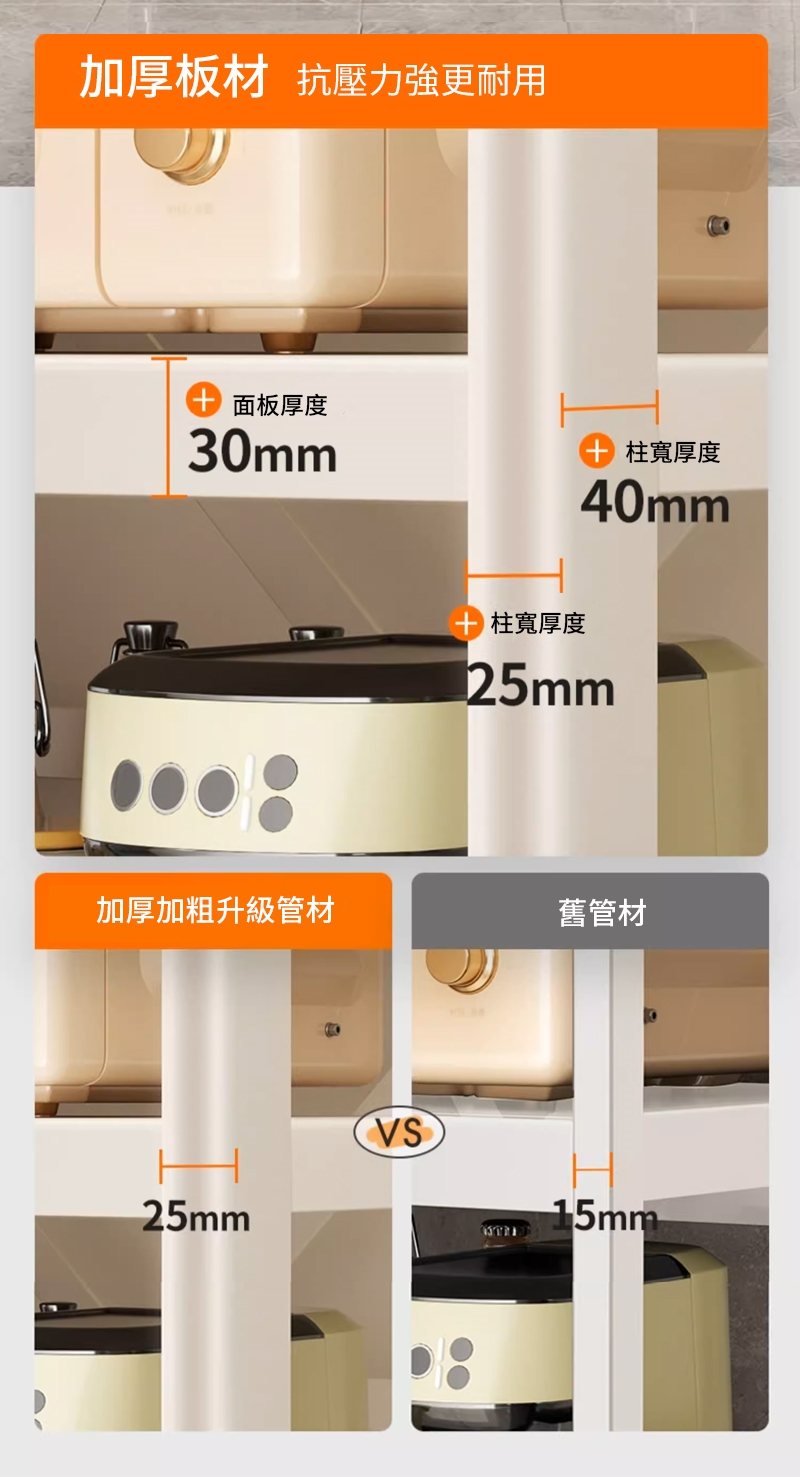 加厚板材 抗壓力強更耐用

面板厚度
30mm

柱寬厚度
40mm

柱寬厚度
25mm

加厚加粗升級管材

舊管材

VS

25mm

15mm