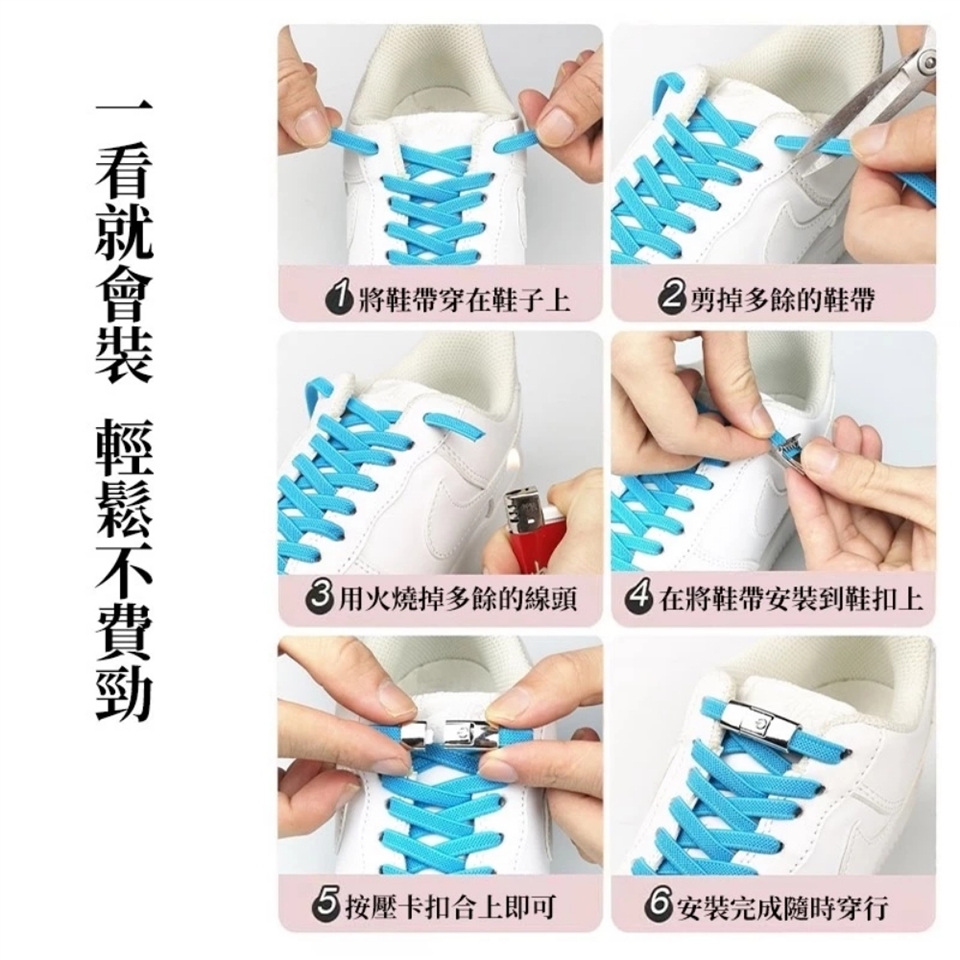 一看就會裝

輕鬆不費勁

1 將鞋帶穿在鞋子上

2 剪掉多餘的鞋帶

3 用火燒掉多餘的線頭

4 在將鞋帶安裝到鞋扣上

5 按壓卡扣合上即可

6 安裝完成隨時穿行