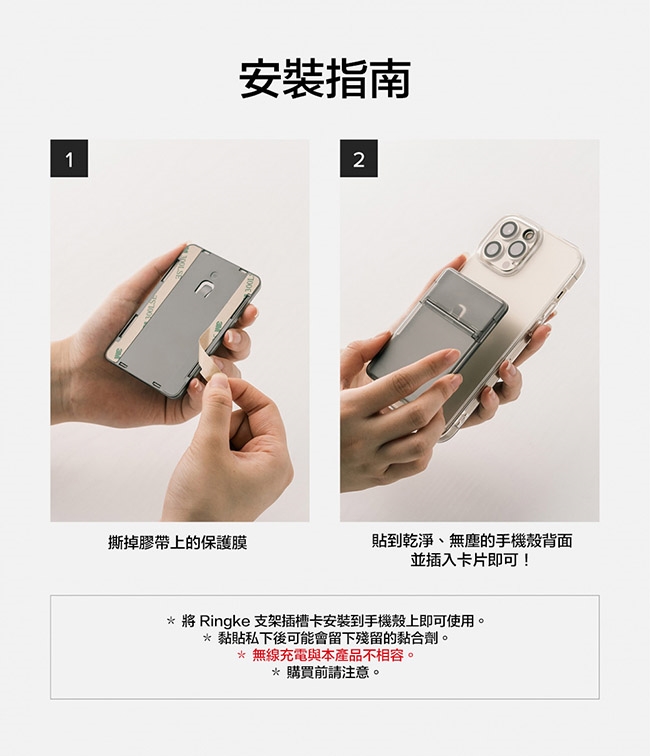 安裝指南

1

撕掉膠帶上的保護膜

2

貼到乾淨、無塵的手機殼背面
並插入卡片即可！

＊ 將 Ringke 支架插槽卡安裝到手機殼上即可使用。
＊ 黏貼私下後可能會留下殘留的黏合劑。
＊ 無線充電與本產品不相容。
＊ 購買前請注意。