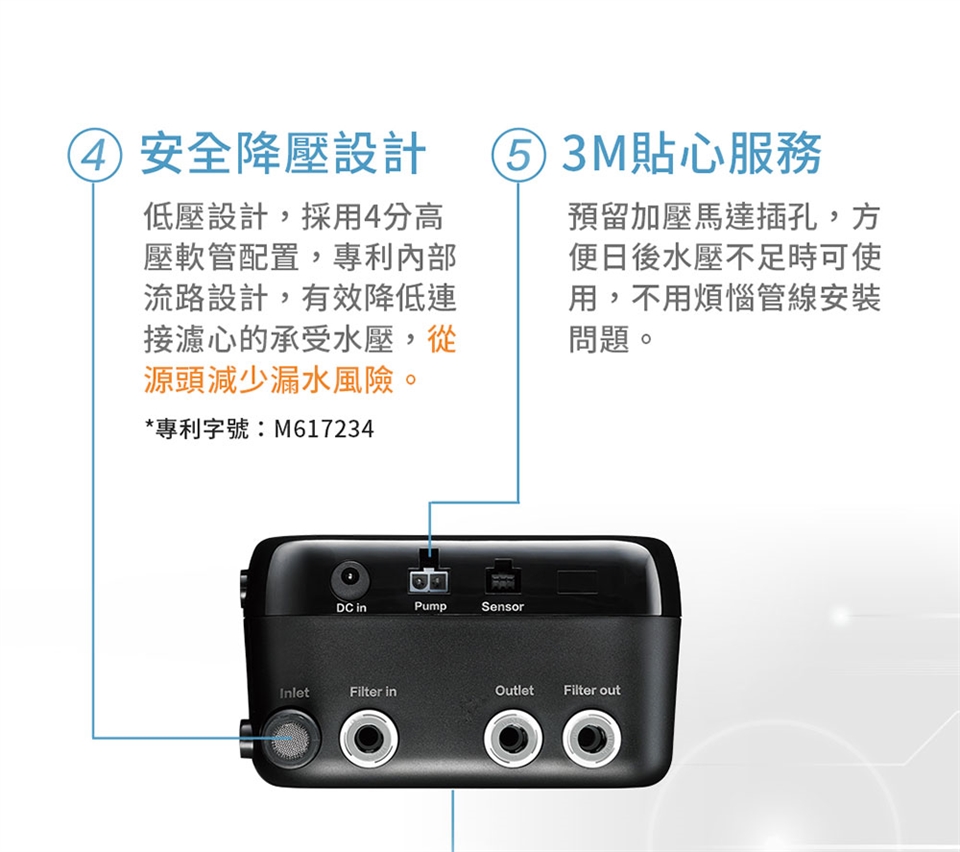 ④ 安全降壓設計

低壓設計，採用4分高壓軟管配置，專利內部流路設計，有效降低連接濾心的承受水壓，從源頭減少漏水風險。

*專利字號：M617234

⑤ 3M貼心服務

預留加壓馬達插孔，方便日後水壓不足時可使用，不用煩惱管線安裝問題。

DC in
Pump
Sensor
Inlet
Filter in
Outlet
Filter out