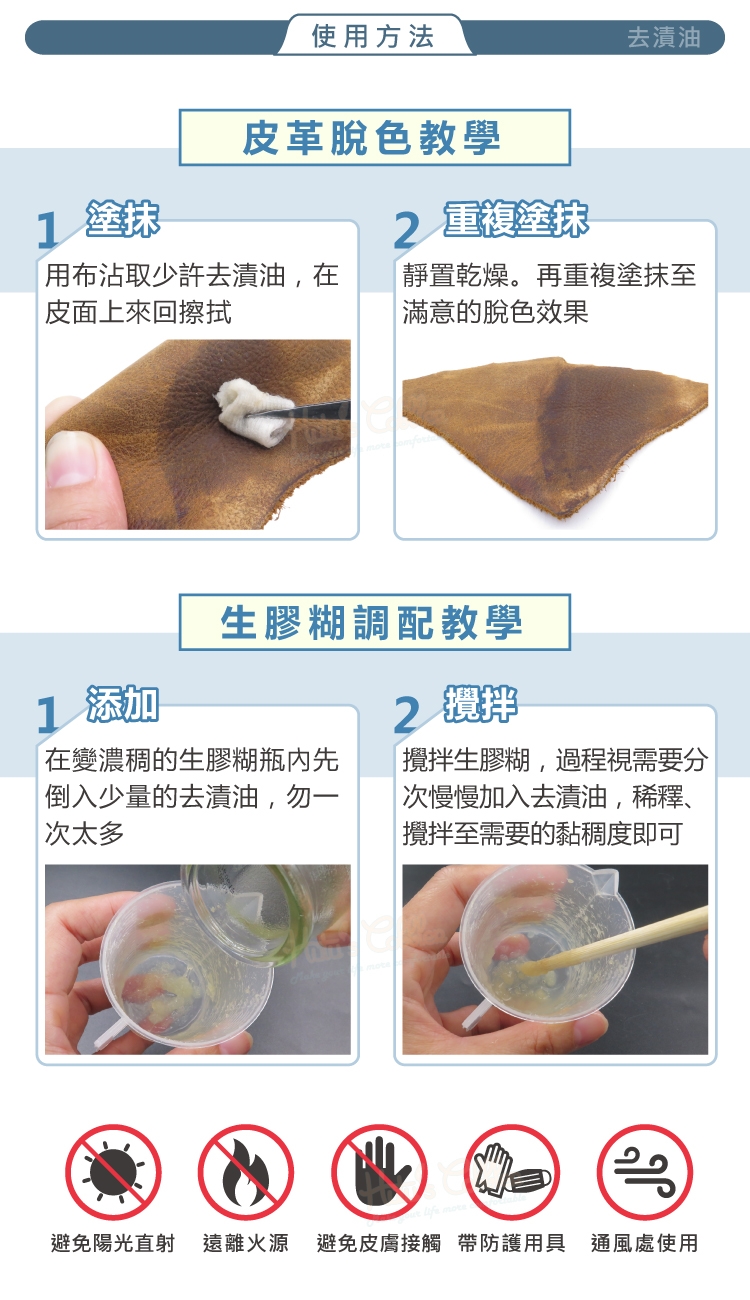 使用方法

去漬油

皮革脫色教學

1 塗抹

用布沾取少許去漬油，在皮面上來回擦拭

2 重複塗抹

靜置乾燥。再重複塗抹至滿意的脫色效果

生膠糊調配教學

1 添加

在變濃稠的生膠糊瓶內先倒入少量的去漬油，勿一次太多

2 攪拌

攪拌生膠糊，過程視需要分次慢慢加入去漬油，稀釋、攪拌至需要的黏稠度即可

避免陽光直射 遠離火源 避免皮膚接觸 帶防護用具 通風處使用