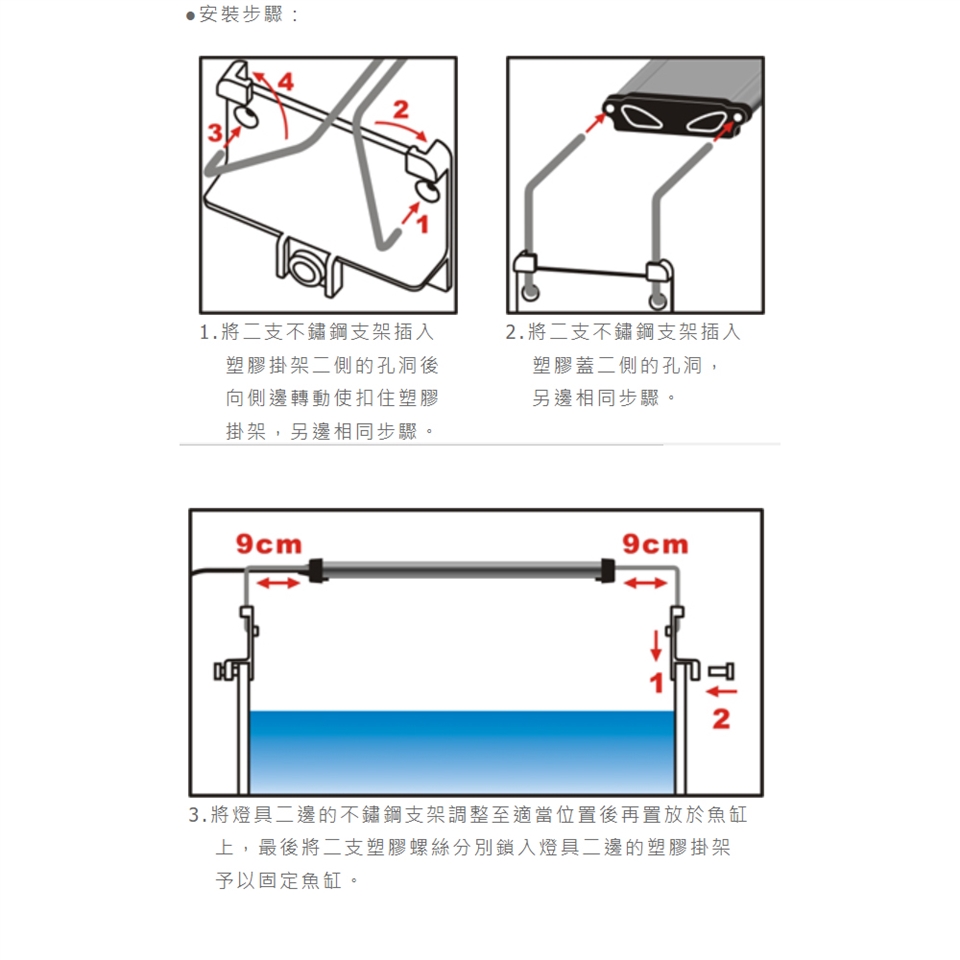 ●安裝步驟：

4
2
3
1

1.將二支不鏽鋼支架插入塑膠掛架二側的孔洞後向側邊轉動使扣住塑膠掛架，另邊相同步驟。

2.將二支不鏽鋼支架插入塑膠蓋二側的孔洞，另邊相同步驟。

9cm
9cm
1
2

3.將燈具二邊的不鏽鋼支架調整至適當位置後再置放於魚缸上，最後將二支塑膠螺絲分別鎖入燈具二邊的塑膠掛架予以固定魚缸。