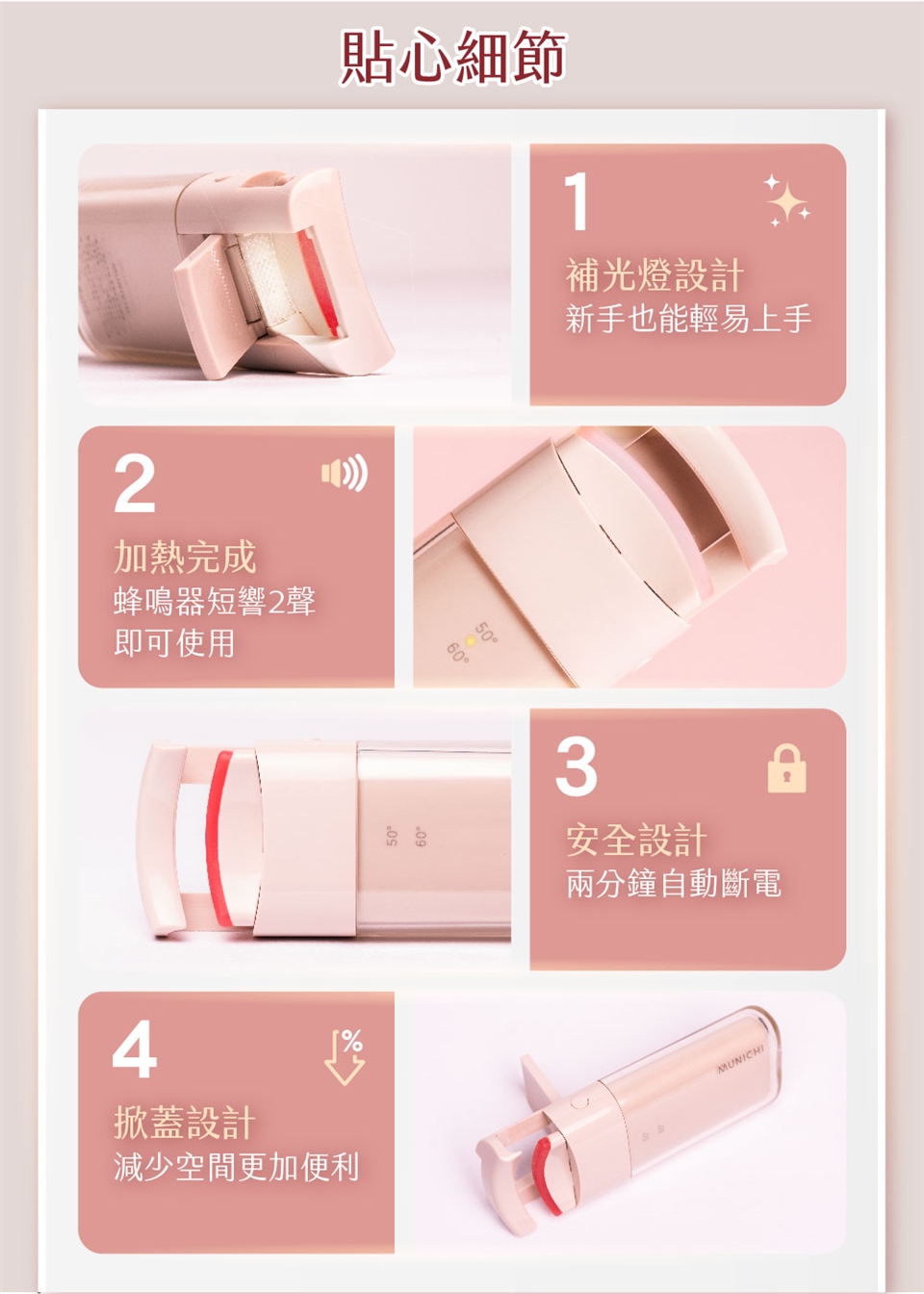 貼心細節

1

補光燈設計
新手也能輕易上手

2

加熱完成
蜂鳴器短響2聲
即可使用

50°
60°

50°
60°

3

安全設計
兩分鐘自動斷電

4

%

掀蓋設計
減少空間更加便利

MUNICHI