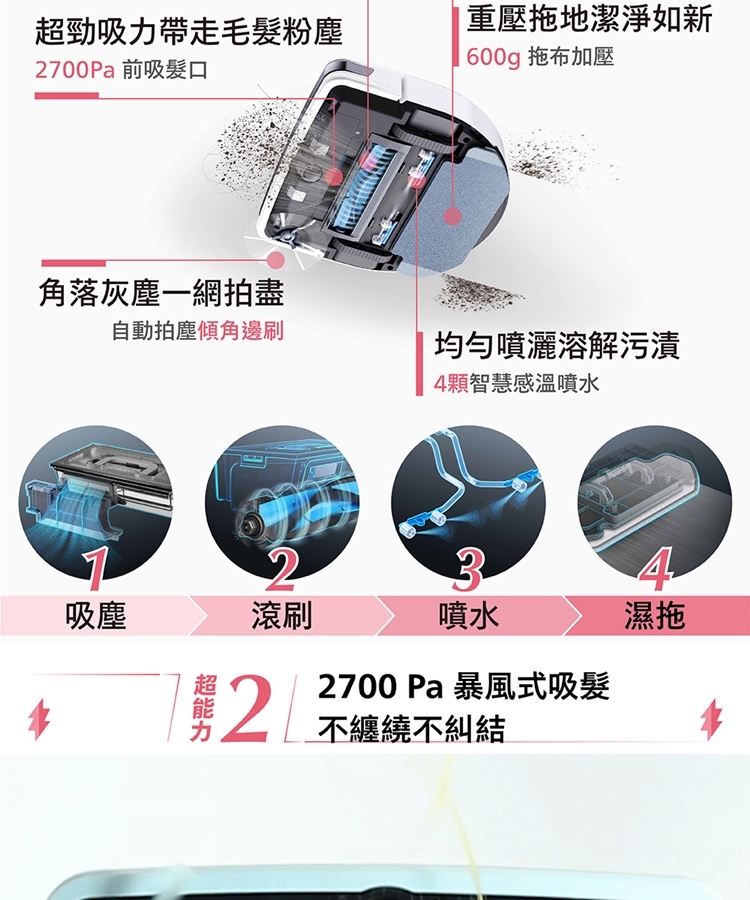 超勁吸力帶走毛髮粉塵
2700Pa 前吸髮口

重壓拖地潔淨如新
600g 拖布加壓

角落灰塵一網拍盡
自動拍塵傾角邊刷

均勻噴灑溶解污漬
4顆智慧感溫噴水

1
吸塵
2
滾刷
3
噴水
4
濕拖

超能力 2

2700 Pa 暴風式吸髮
不纏繞不糾結