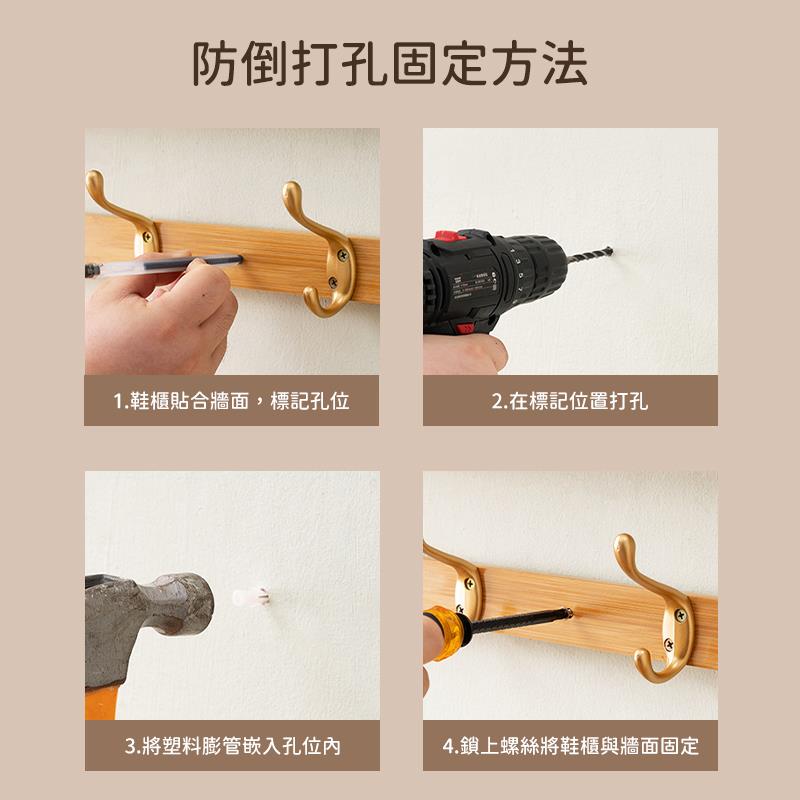 防倒打孔固定方法

1.鞋櫃貼合牆面，標記孔位

2.在標記位置打孔

3.將塑料膨管嵌入孔位內

4.鎖上螺絲將鞋櫃與牆面固定