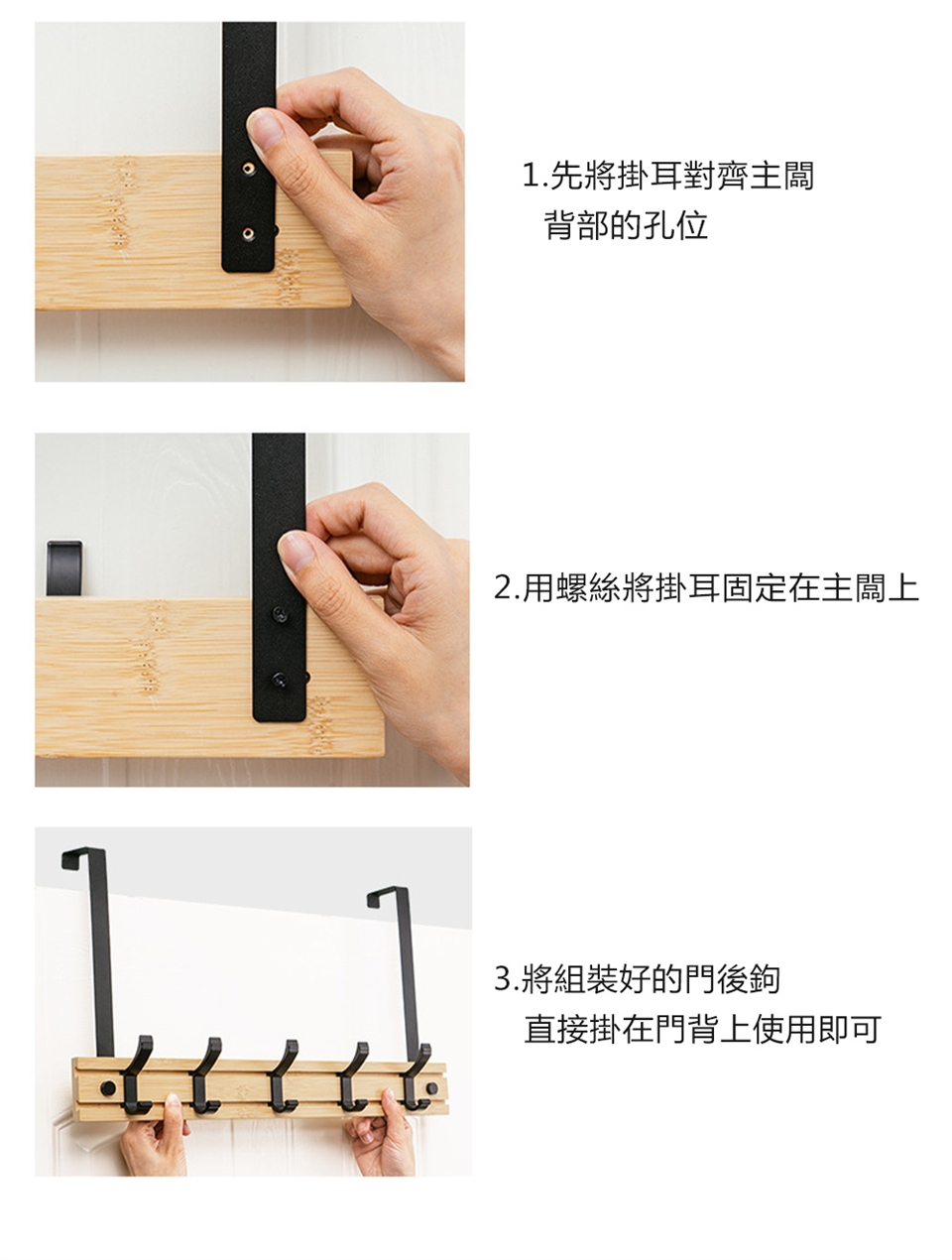 1.先將掛耳對齊主闆背部的孔位

2.用螺絲將掛耳固定在主闆上

3.將組裝好的門後鉤直接掛在門背上使用即可