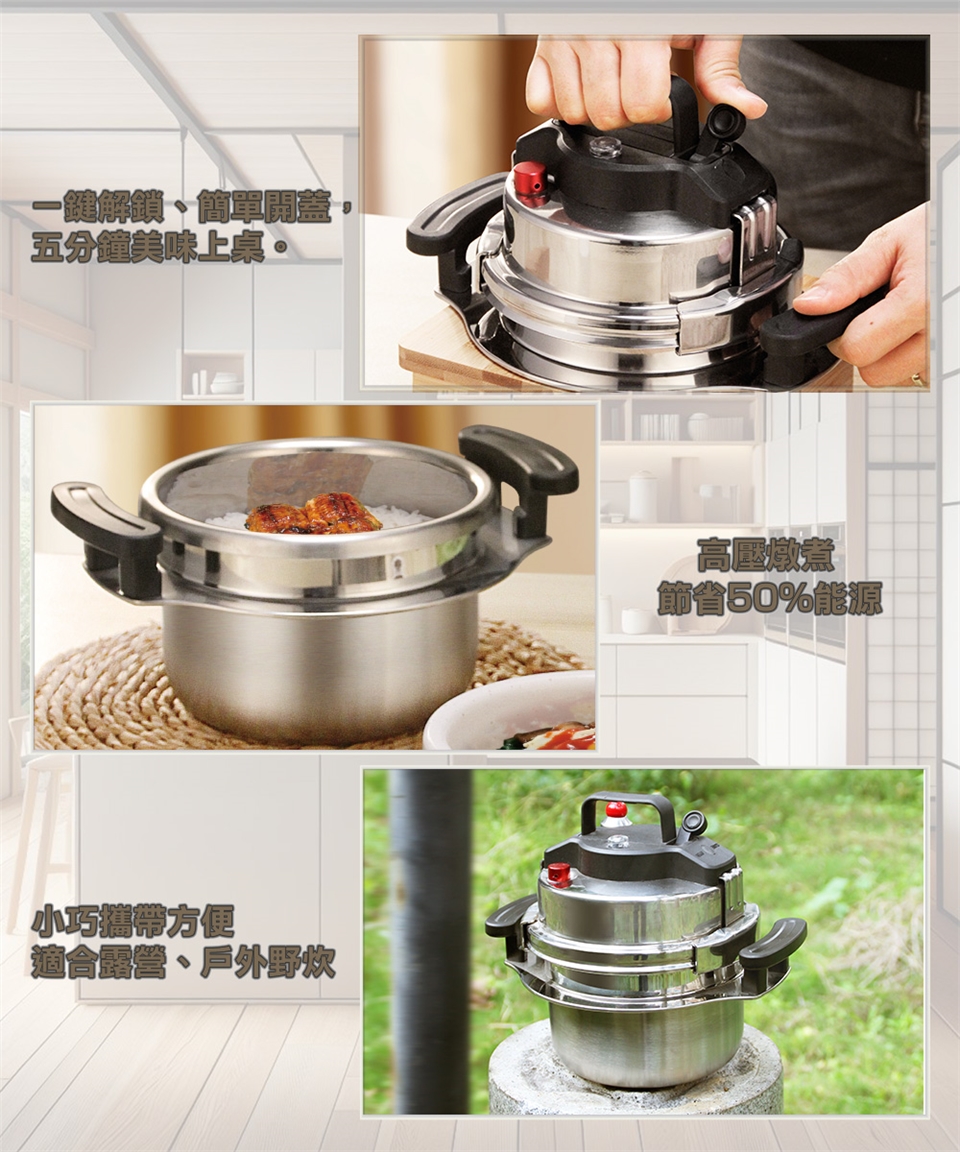 一鍵解鎖、簡單開蓋，
五分鐘美味上桌。

高壓燉煮
節省50%能源

小巧攜帶方便
適合露營、戶外野炊