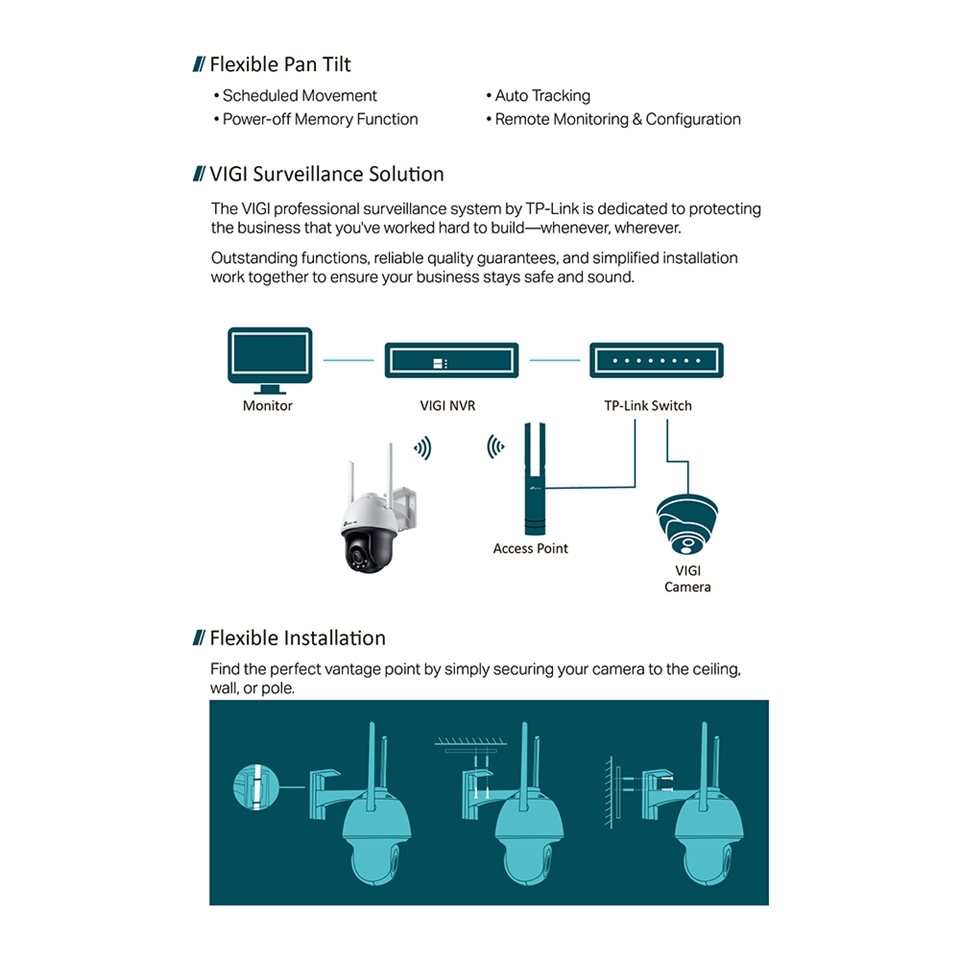 // Flexible Pan Tilt

• Scheduled Movement
• Power-off Memory Function

• Auto Tracking
• Remote Monitoring & Configuration

// VIGI Surveillance Solution

The VIGI professional surveillance system by TP-Link is dedicated to protecting the business that you've worked hard to build—whenever, wherever.

Outstanding functions, reliable quality guarantees, and simplified installation work together to ensure your business stays safe and sound.

Monitor

VIGI NVR

TP-Link Switch

Access Point

VIGI Camera

// Flexible Installation

Find the perfect vantage point by simply securing your camera to the ceiling, wall, or pole.