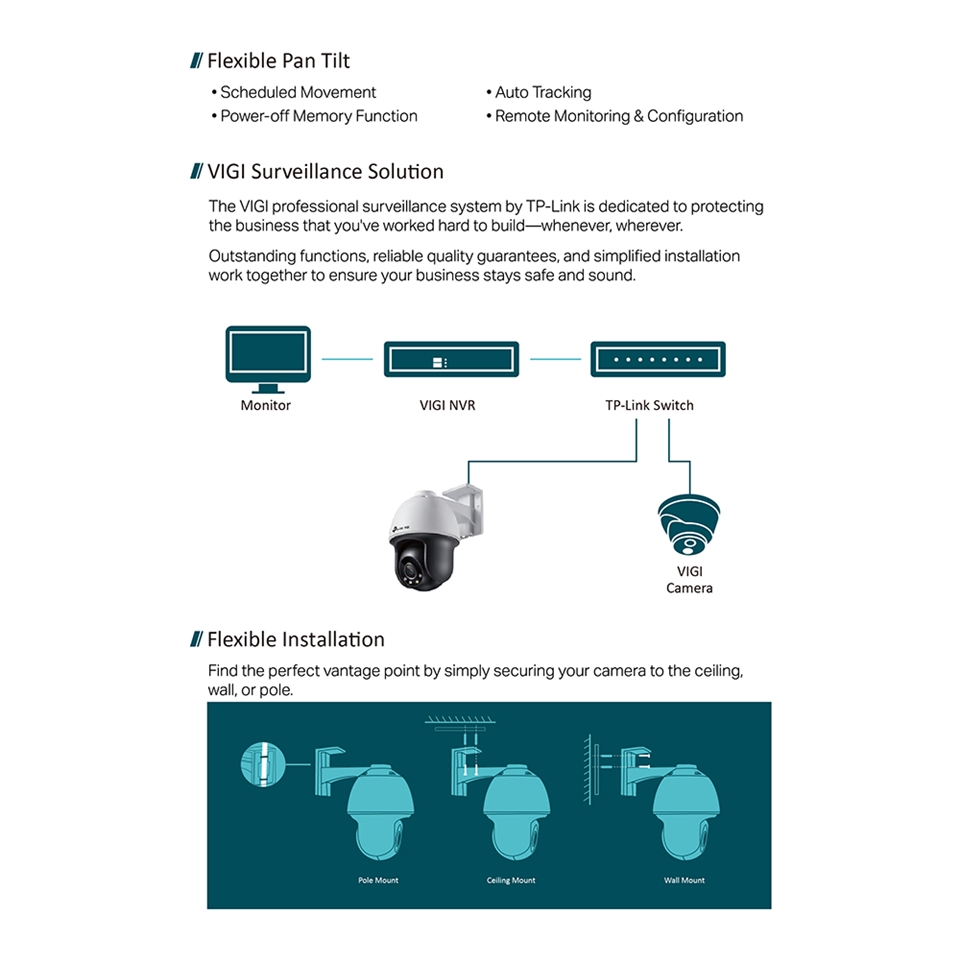 // Flexible Pan Tilt

• Scheduled Movement
• Power-off Memory Function

• Auto Tracking
• Remote Monitoring & Configuration

// VIGI Surveillance Solution

The VIGI professional surveillance system by TP-Link is dedicated to protecting the business that you've worked hard to build—whenever, wherever.

Outstanding functions, reliable quality guarantees, and simplified installation work together to ensure your business stays safe and sound.

Monitor

VIGI NVR

TP-Link Switch

VIGI Camera

// Flexible Installation

Find the perfect vantage point by simply securing your camera to the ceiling, wall, or pole.

Pole Mount

Ceiling Mount

Wall Mount