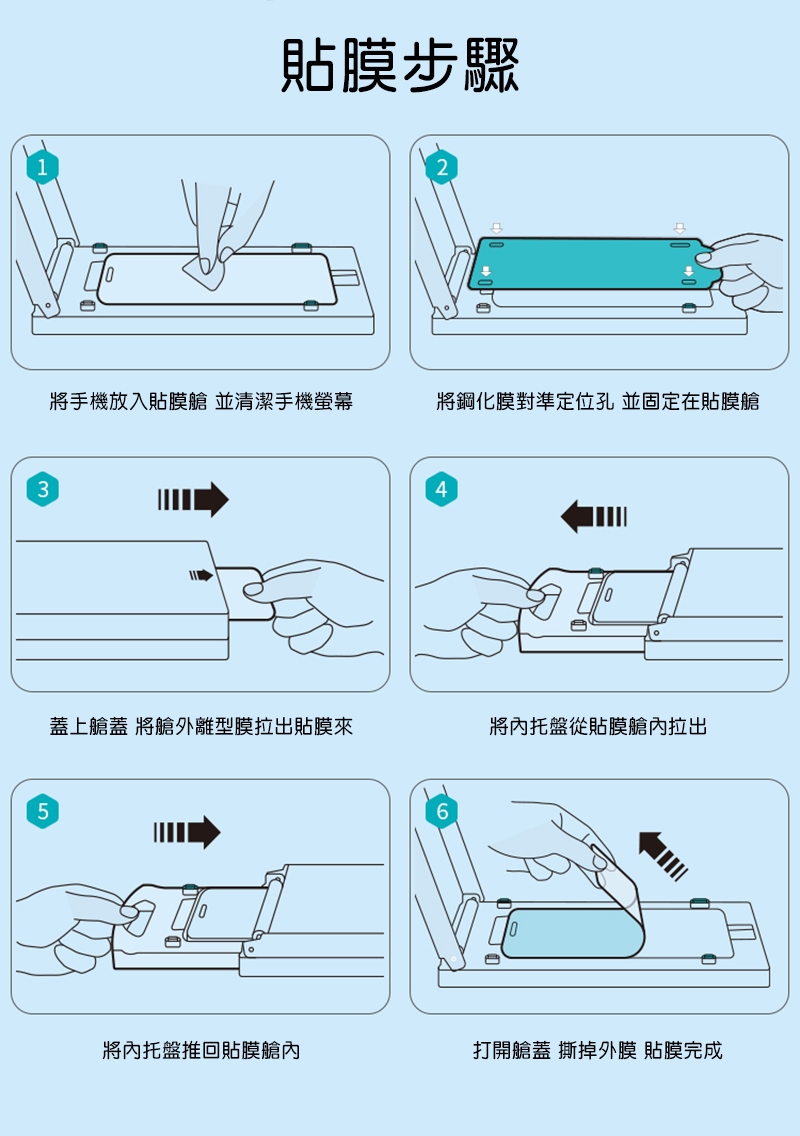 貼膜步驟

1

將手機放入貼膜艙 並清潔手機螢幕

2

將鋼化膜對準定位孔 並固定在貼膜艙

3

蓋上艙蓋 將艙外離型膜拉出貼膜來

4

將內托盤從貼膜艙內拉出

5

將內托盤推回貼膜艙內

6

打開艙蓋 撕掉外膜 貼膜完成