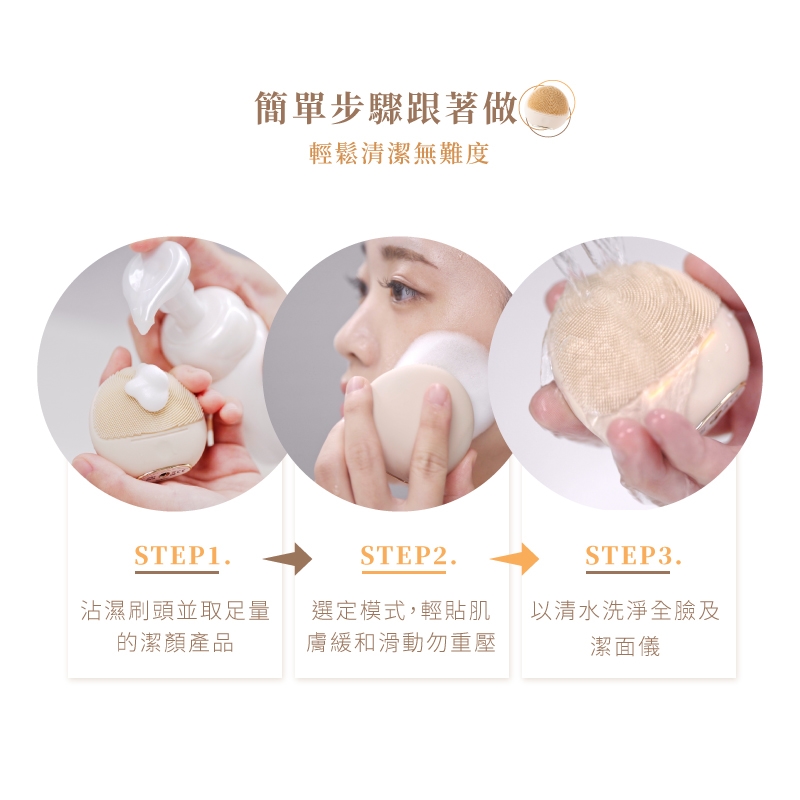 簡單步驟跟著做
輕鬆清潔無難度

STEP1.
沾濕刷頭並取足量的潔顏產品

STEP2.
選定模式，輕貼肌膚緩和滑動勿重壓

STEP3.
以清水洗淨全臉及潔面儀