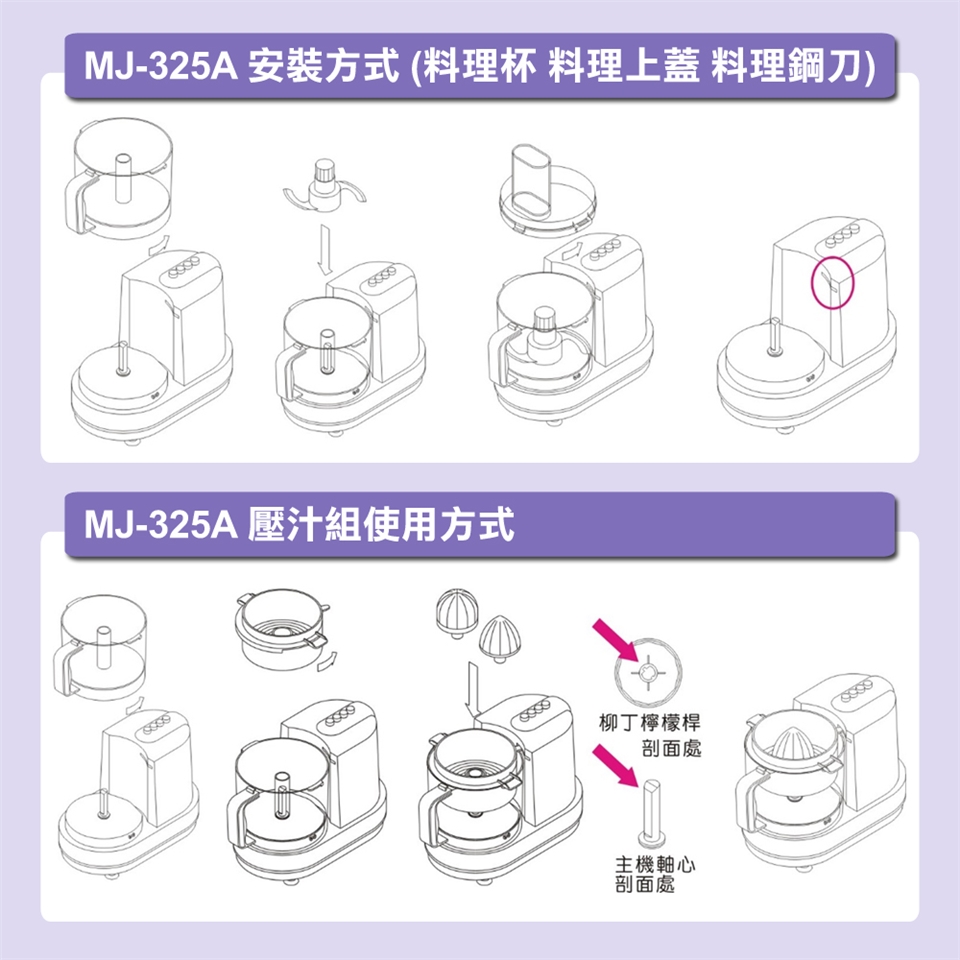 MJ-325A 安裝方式 (料理杯 料理上蓋 料理鋼刀)

MJ-325A 壓汁組使用方式

柳丁檸檬桿
剖面處

主機軸心
剖面處