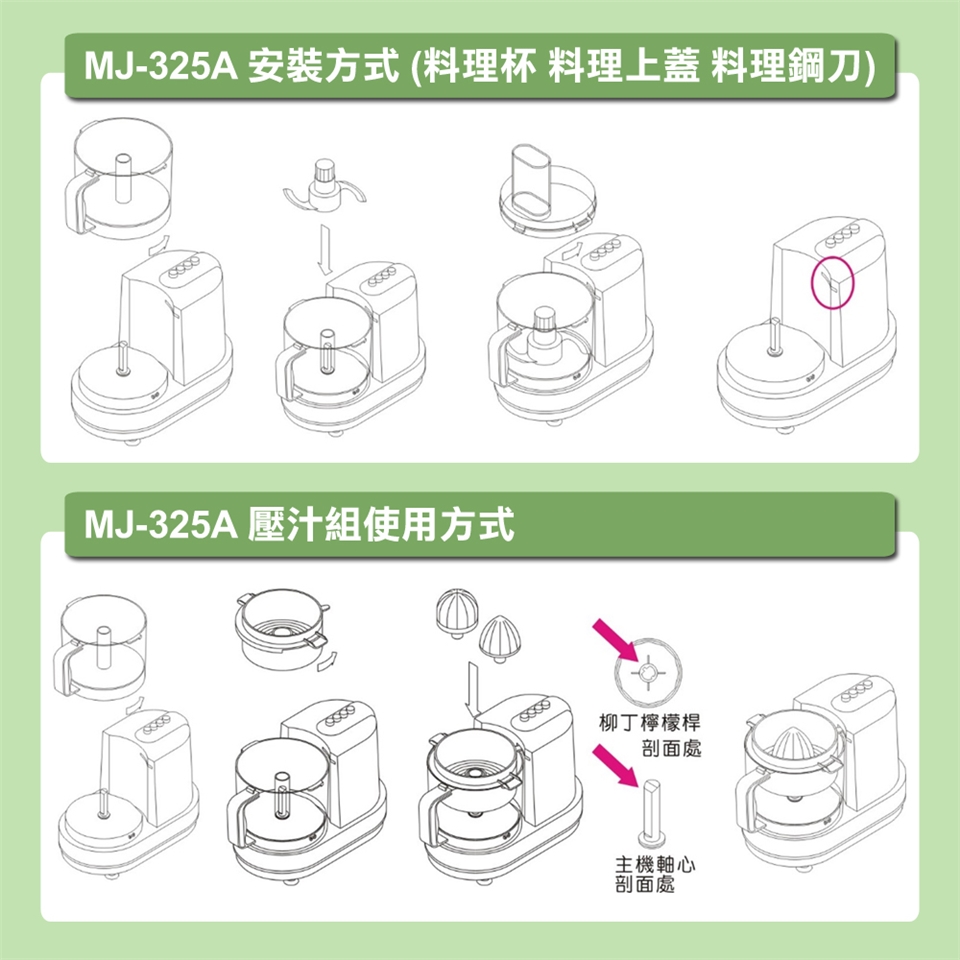 MJ-325A 安裝方式 (料理杯 料理上蓋 料理鋼刀)

MJ-325A 壓汁組使用方式

柳丁檸檬桿
剖面處

主機軸心
剖面處