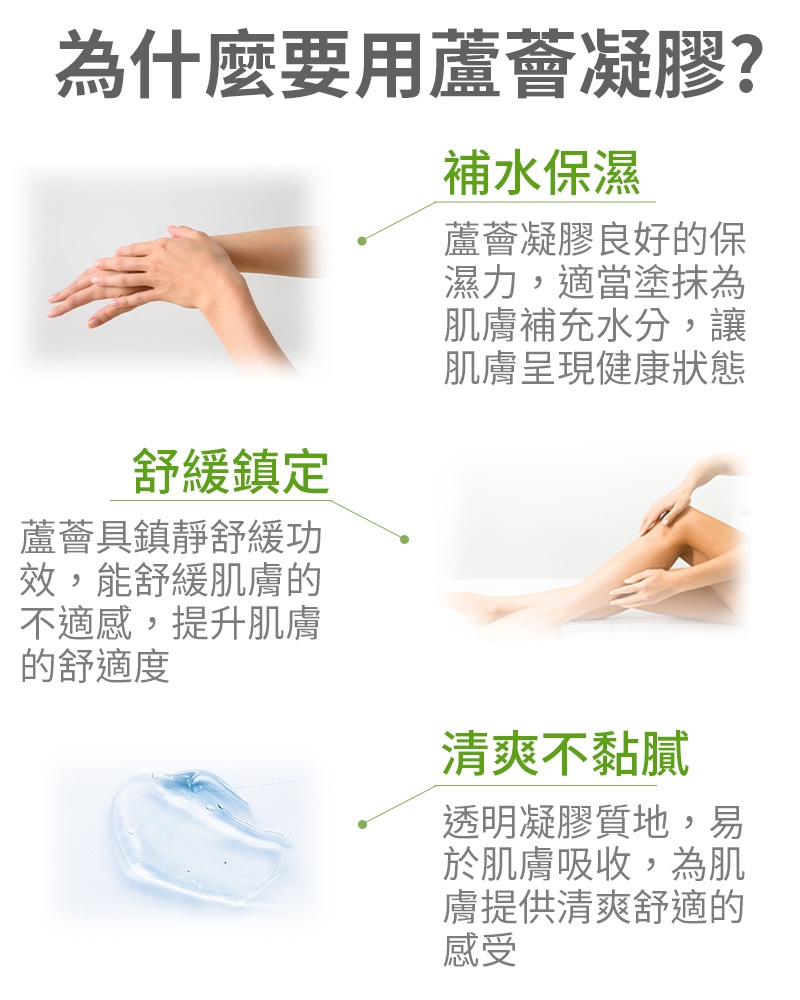 為什麼要用蘆薈凝膠?

補水保濕

蘆薈凝膠良好的保濕力，適當塗抹為肌膚補充水分，讓肌膚呈現健康狀態

舒緩鎮定

蘆薈具鎮靜舒緩功效，能舒緩肌膚的不適感，提升肌膚的舒適度

清爽不黏膩

透明凝膠質地，易於肌膚吸收，為肌膚提供清爽舒適的感受