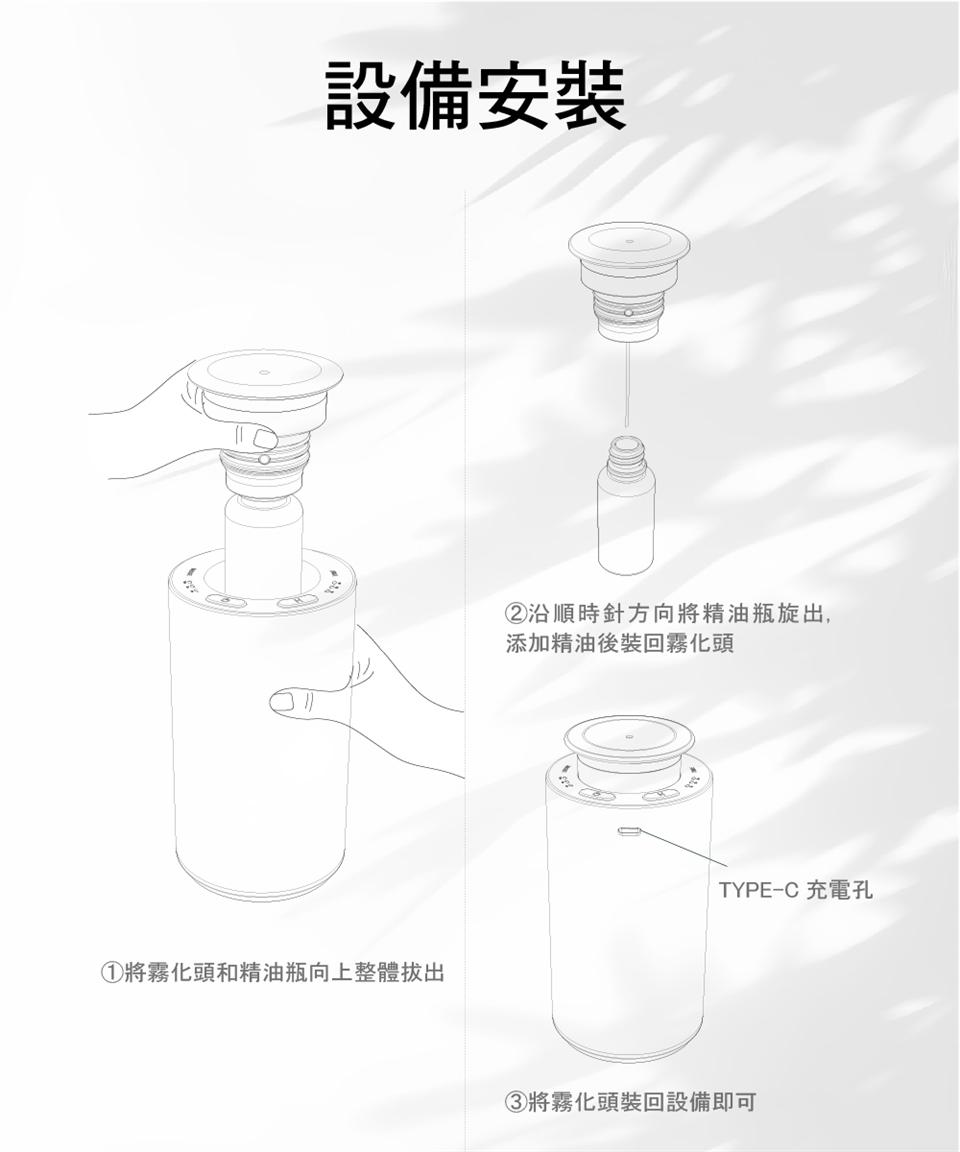 設備安裝

①將霧化頭和精油瓶向上整體拔出

②沿順時針方向將精油瓶旋出,
添加精油後裝回霧化頭

TYPE-C 充電孔

③將霧化頭裝回設備即可