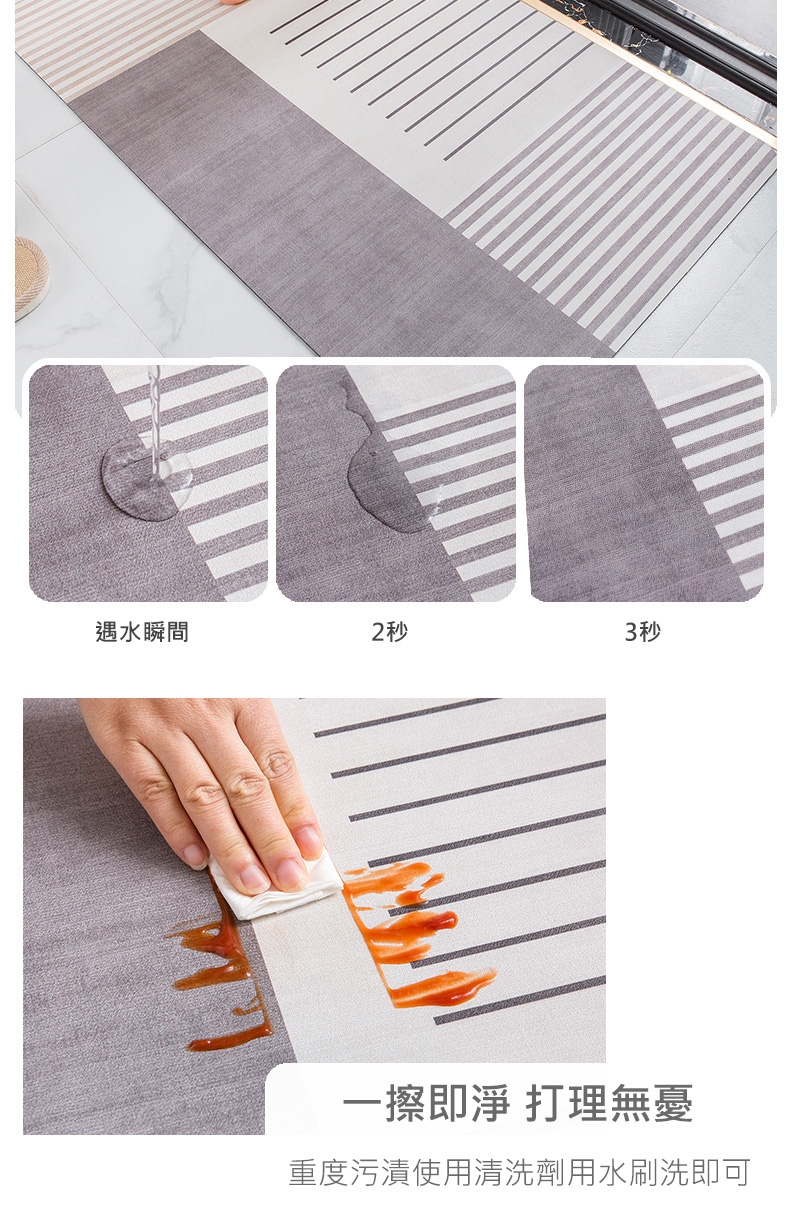 遇水瞬間

2秒

3秒

一擦即淨 打理無憂

重度污漬使用清洗劑用水刷洗即可