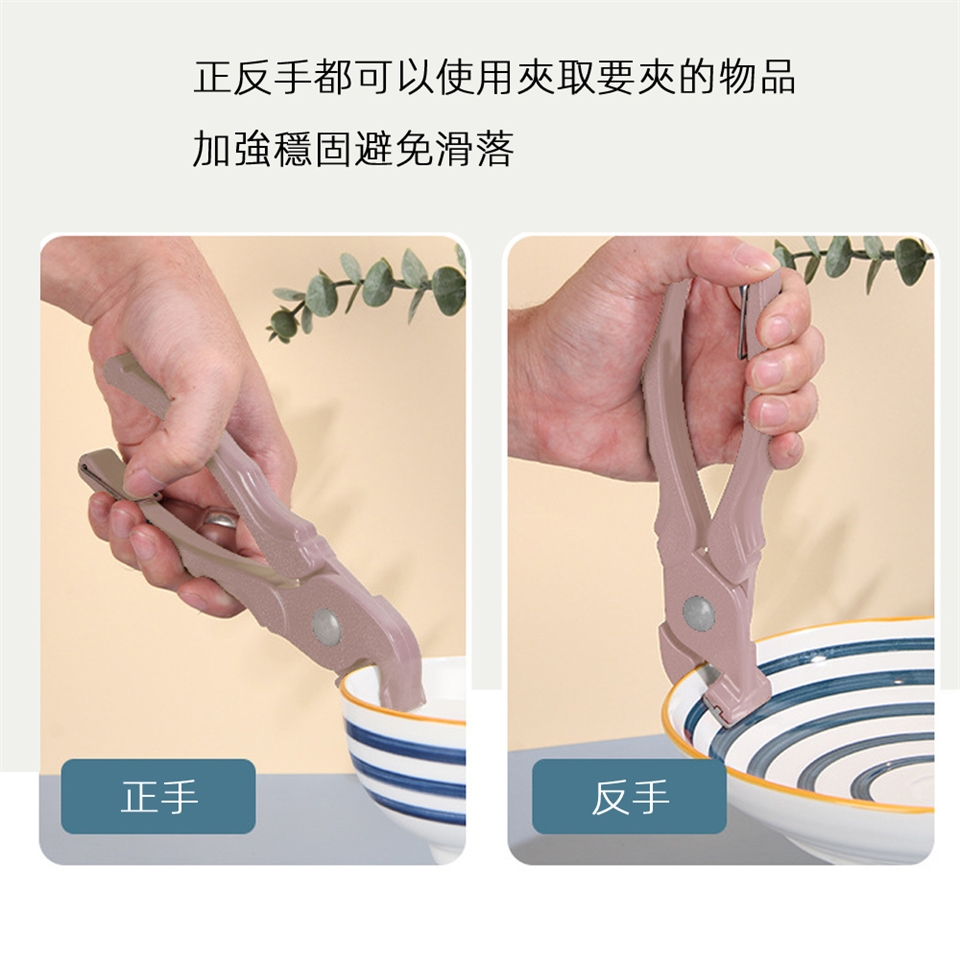 正反手都可以使用夾取要夾的物品
加強穩固避免滑落

正手

反手