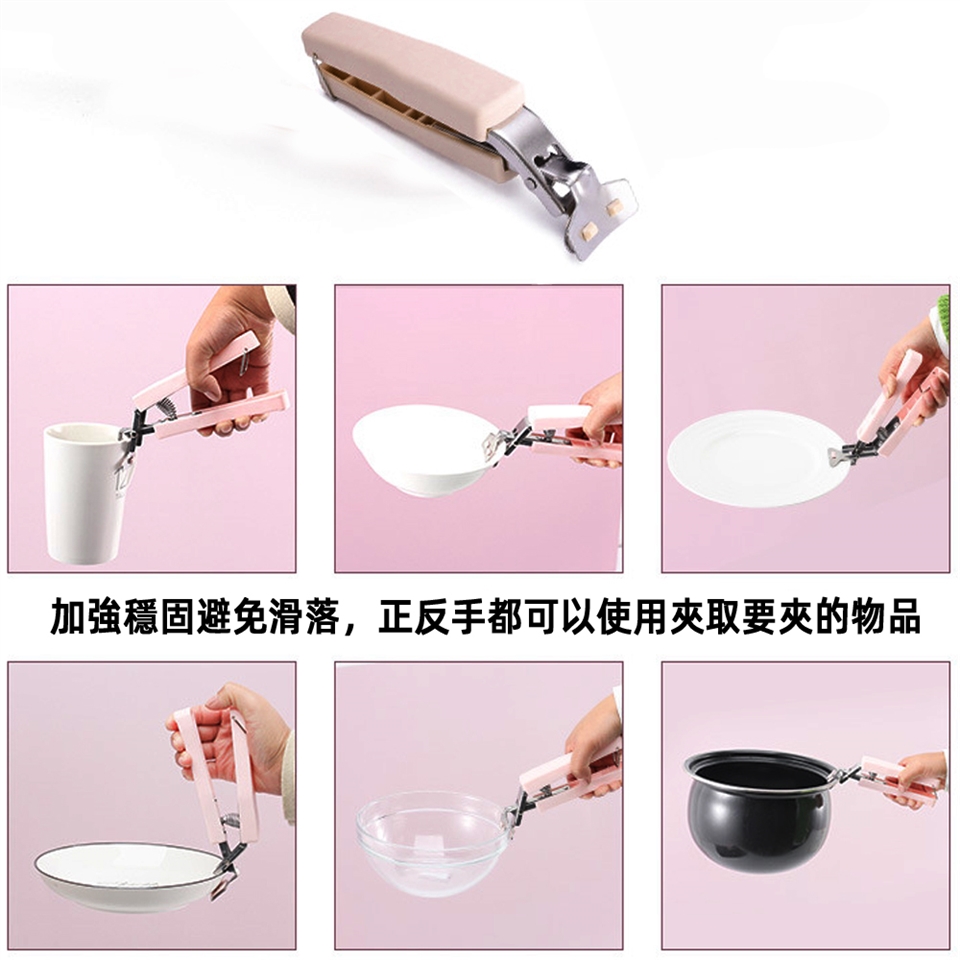 加強穩固避免滑落，正反手都可以使用夾取要夾的物品