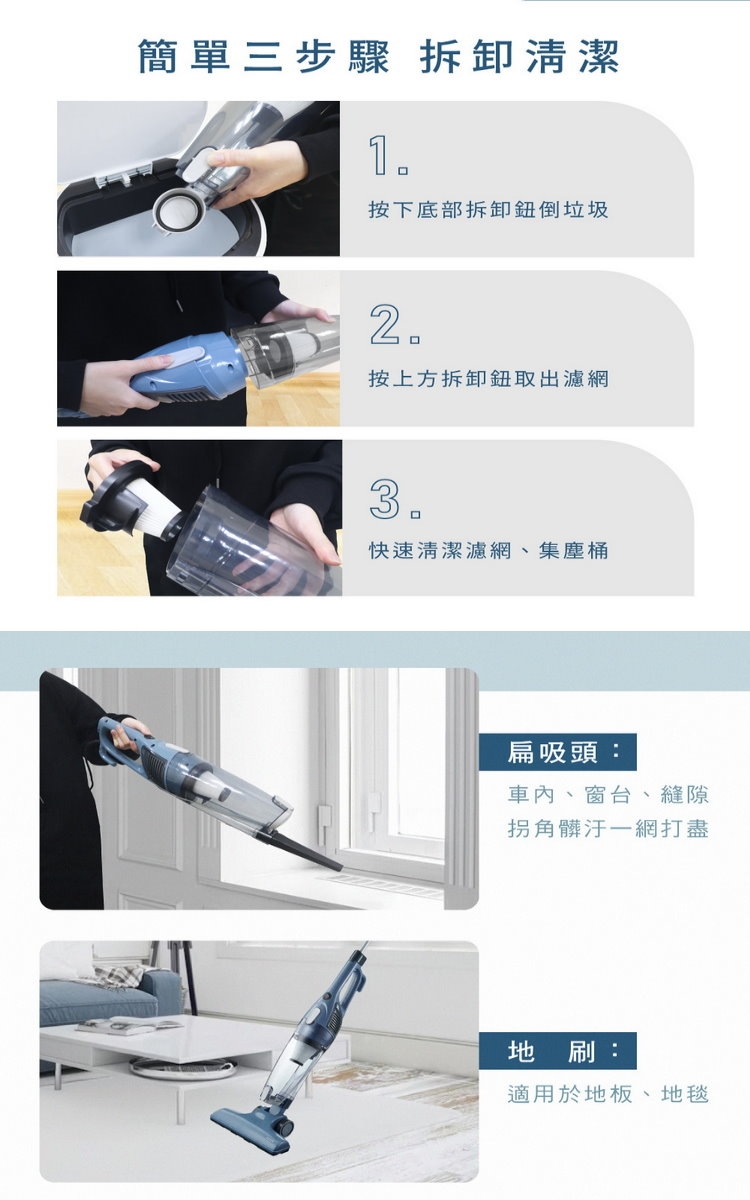 簡單三步驟 拆卸清潔

1.
按下底部拆卸鈕倒垃圾

2.
按上方拆卸鈕取出濾網

3.
快速清潔濾網、集塵桶

扁吸頭：
車內、窗台、縫隙
拐角髒汙一網打盡

地 刷：
適用於地板、地毯