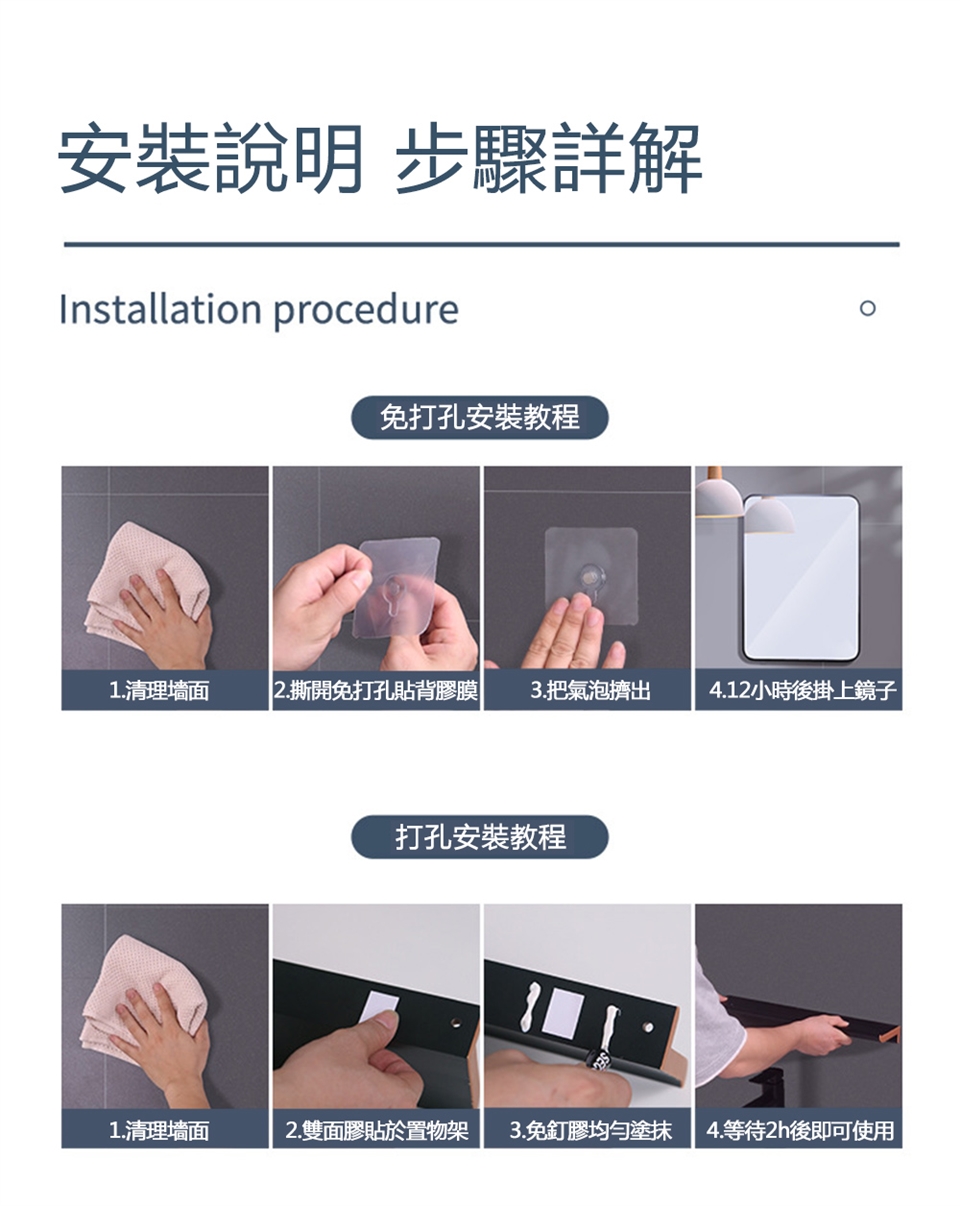 安裝說明 步驟詳解

Installation procedure

免打孔安裝教程

1.清理墻面

2.撕開免打孔貼背膠膜

3.把氣泡擠出

4.12小時後掛上鏡子

打孔安裝教程

1.清理墻面

2.雙面膠貼於置物架

3.免釘膠均勻塗抹

4.等待2h後即可使用