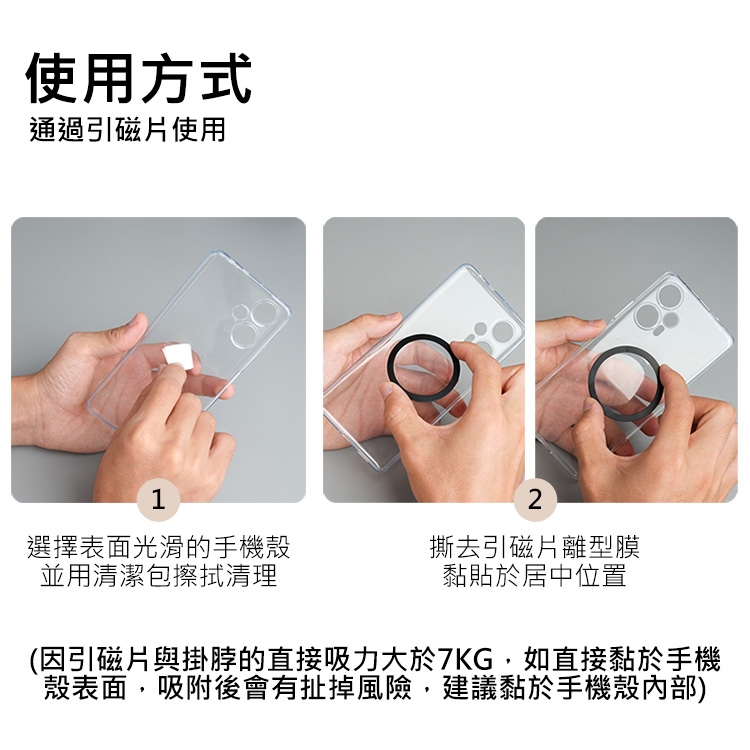 使用方式
通過引磁片使用

1
選擇表面光滑的手機殼
並用清潔包擦拭清理

2
撕去引磁片離型膜
黏貼於居中位置

(因引磁片與掛脖的直接吸力大於7KG，如直接黏於手機殼表面，吸附後會有扯掉風險，建議黏於手機殼內部)