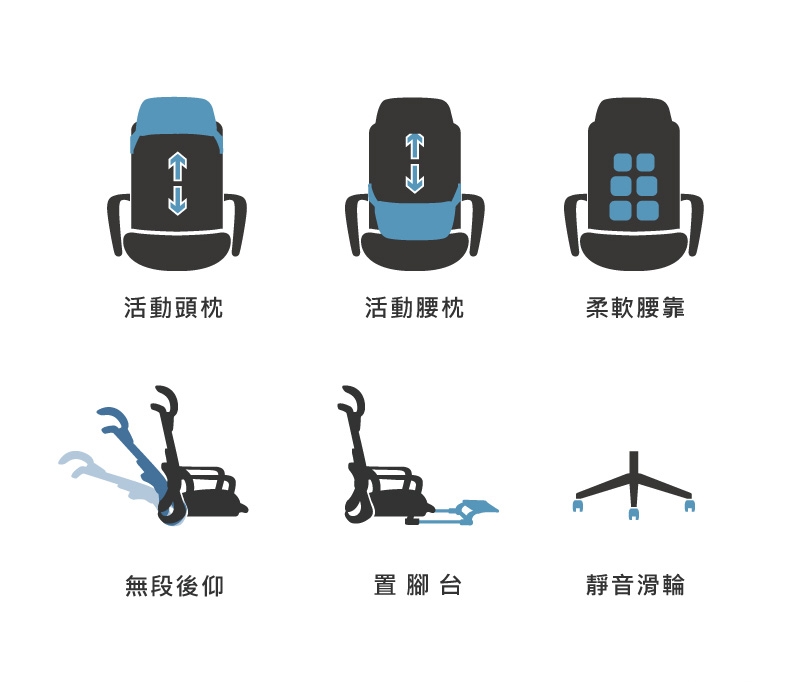 活動頭枕

活動腰枕

柔軟腰靠

無段後仰

置 腳 台

靜音滑輪