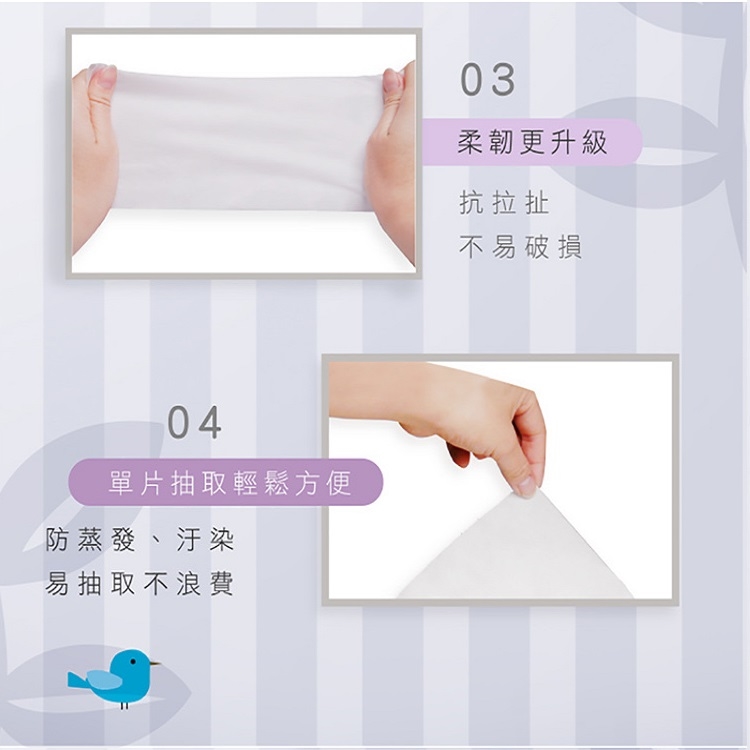 03

柔韌更升級

抗拉扯
不易破損

04

單片抽取輕鬆方便

防蒸發、汙染
易抽取不浪費