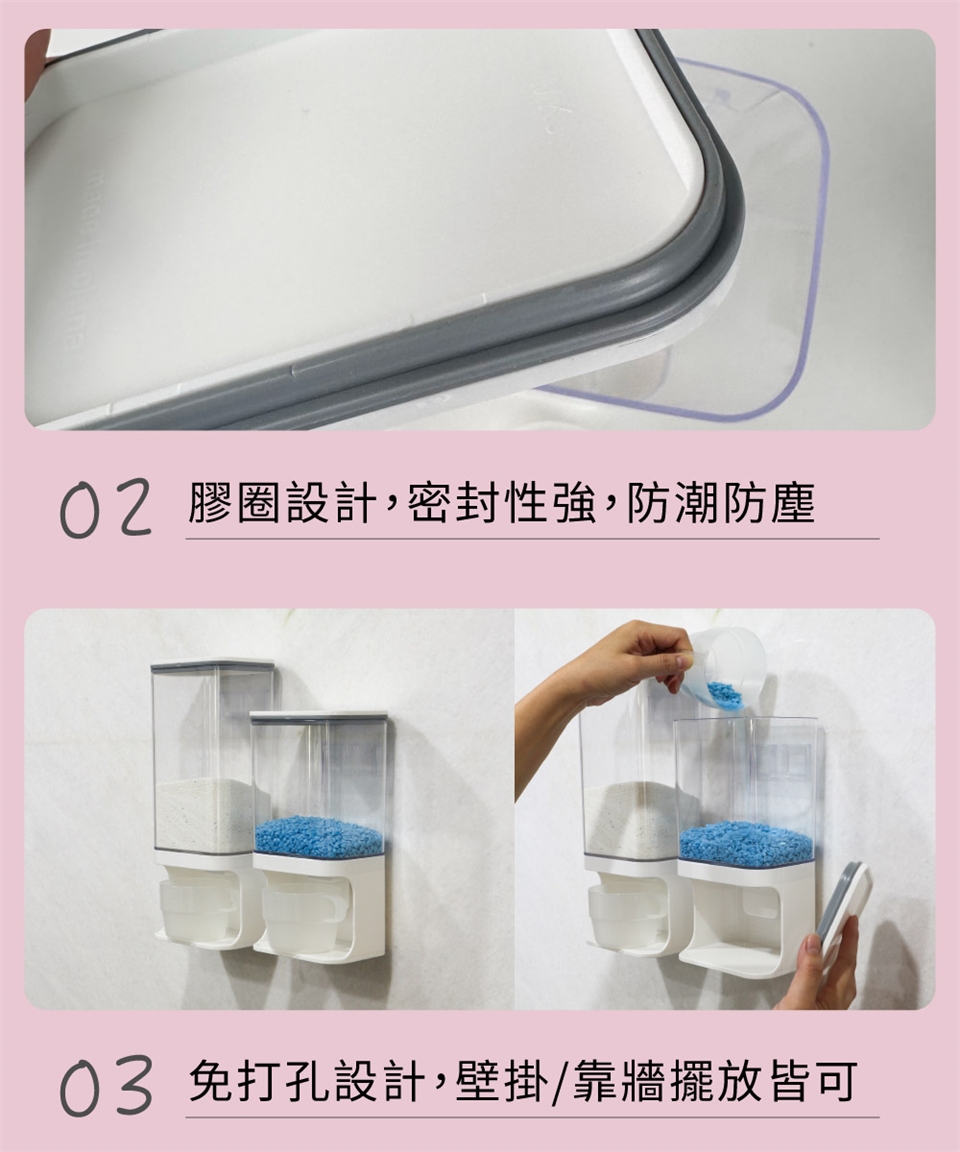 02 膠圈設計，密封性強，防潮防塵

03 免打孔設計，壁掛/靠牆擺放皆可