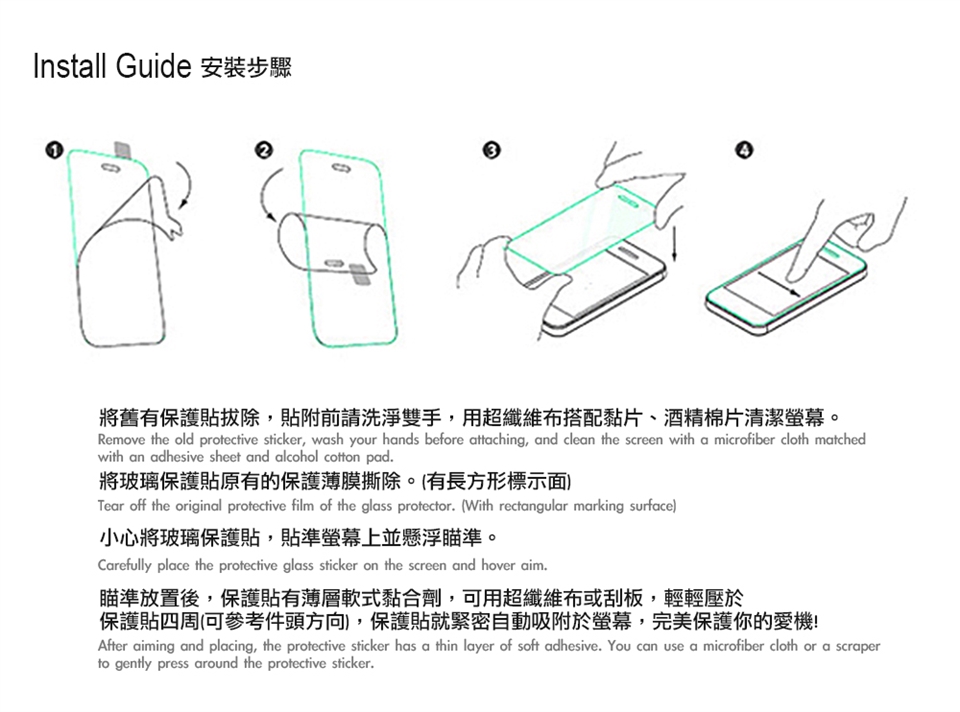 Install Guide 安裝步驟

❶

❷

❸

❹

將舊有保護貼拔除，貼附前請洗淨雙手，用超纖維布搭配黏片、酒精棉片清潔螢幕。
Remove the old protective sticker, wash your hands before attaching, and clean the screen with a microfiber cloth matched with an adhesive sheet and alcohol cotton pad.

將玻璃保護貼原有的保護薄膜撕除。(有長方形標示面)
Tear off the original protective film of the glass protector. (With rectangular marking surface)

小心將玻璃保護貼，貼準螢幕上並懸浮瞄準。
Carefully place the protective glass sticker on the screen and hover aim.

瞄準放置後，保護貼有薄層軟式黏合劑，可用超纖維布或刮板，輕輕壓於保護貼四周(可參考件頭方向)，保護貼就緊密自動吸附於螢幕，完美保護你的愛機!
After aiming and placing, the protective sticker has a thin layer of soft adhesive. You can use a microfiber cloth or a scraper to gently press around the protective sticker.