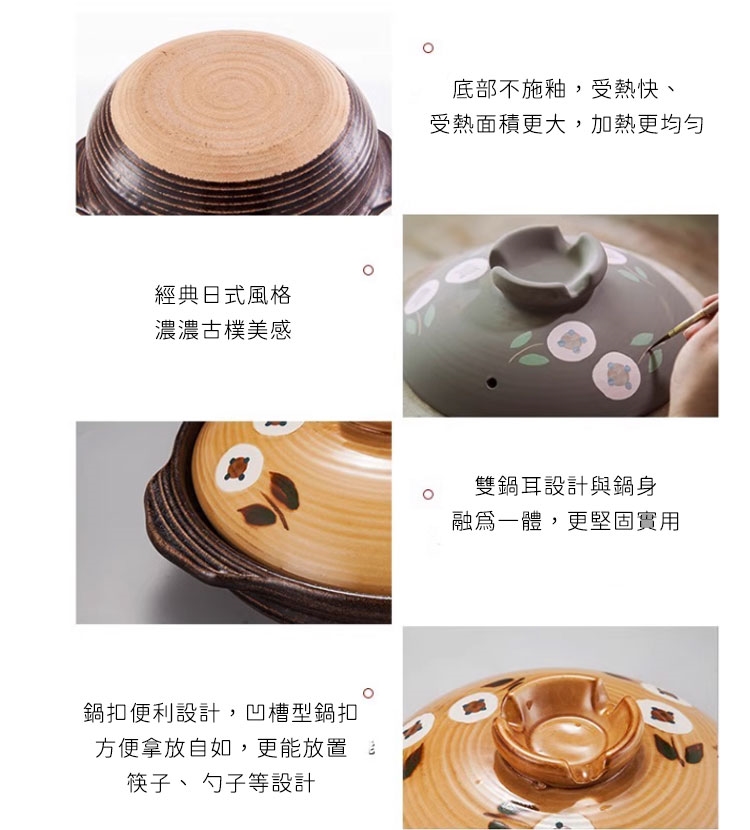 底部不施釉，受熱快、
受熱面積更大，加熱更均勻

經典日式風格
濃濃古樸美感

雙鍋耳設計與鍋身
融爲一體，更堅固實用

鍋扣便利設計，凹槽型鍋扣
方便拿放自如，更能放置
筷子、勺子等設計