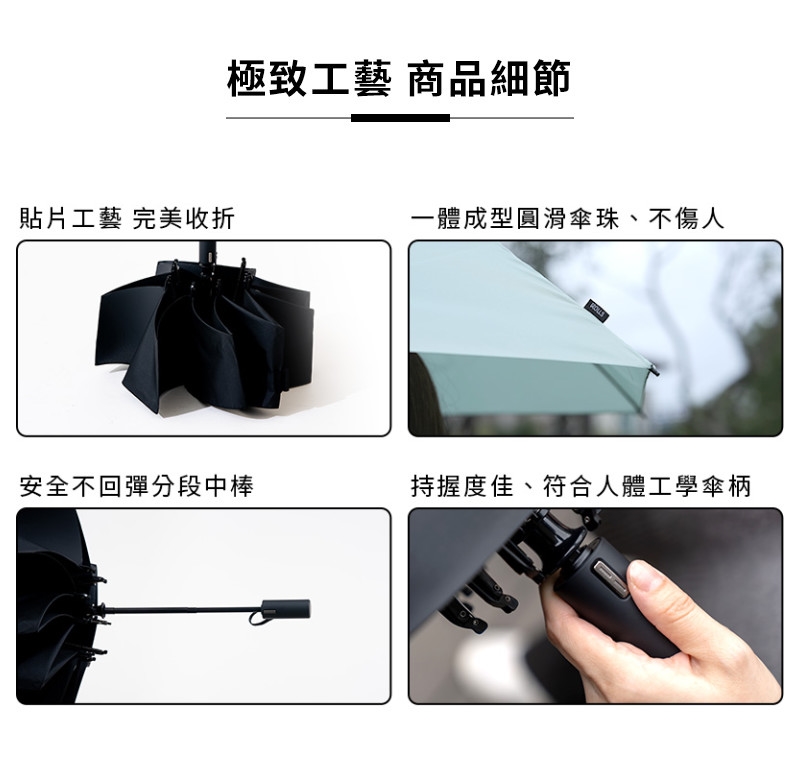 極致工藝 商品細節

貼片工藝 完美收折

一體成型圓滑傘珠、不傷人

安全不回彈分段中棒

持握度佳、符合人體工學傘柄