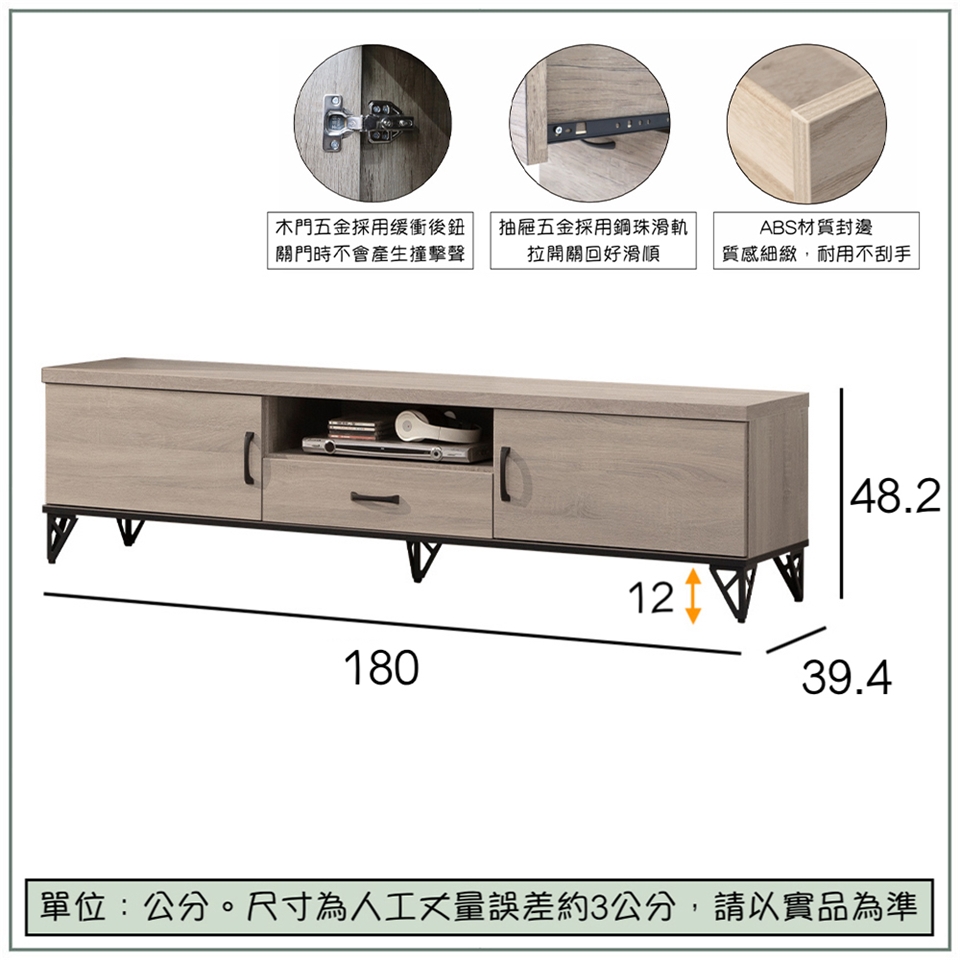 木門五金採用緩衝後鈕
關門時不會產生撞擊聲

抽屜五金採用鋼珠滑軌
拉開關回好滑順

ABS材質封邊
質感細緻，耐用不刮手

48.2

12

180

39.4

單位：公分。尺寸為人工丈量誤差約3公分，請以實品為準