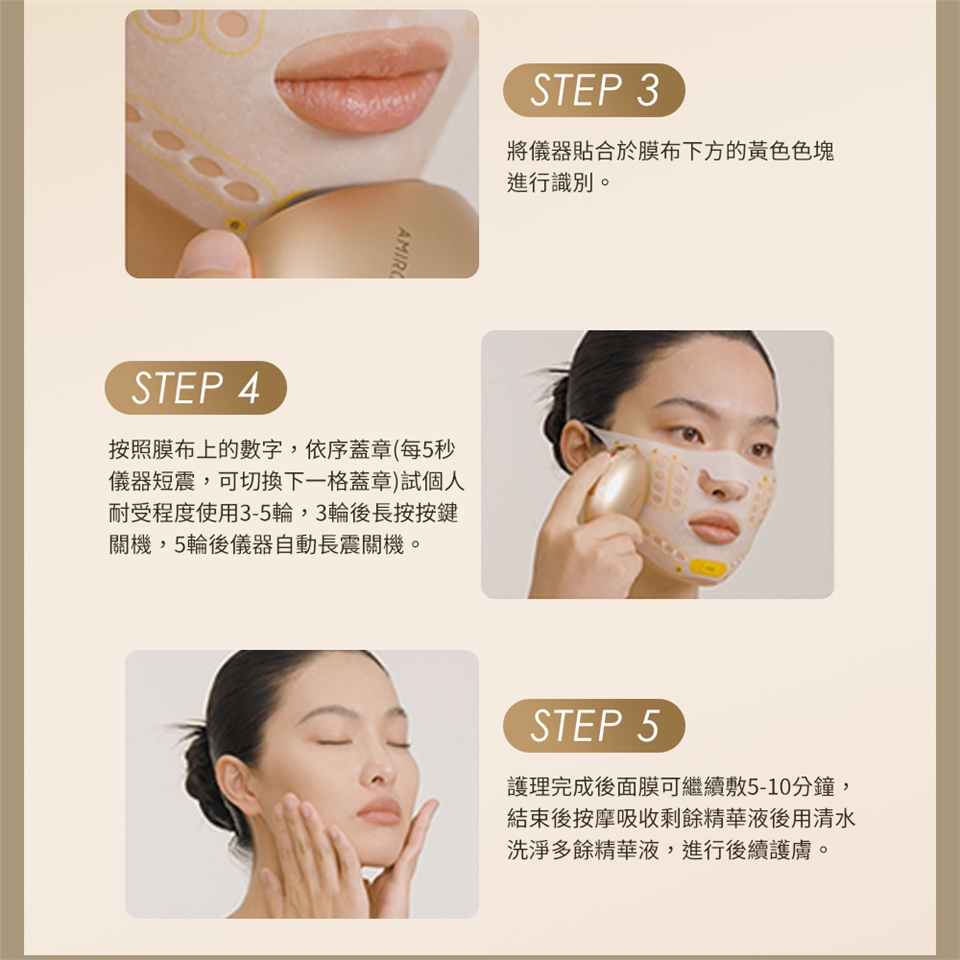 AMIRO

STEP 3

將儀器貼合於膜布下方的黃色色塊進行識別。

STEP 4

按照膜布上的數字，依序蓋章(每5秒儀器短震，可切換下一格蓋章)試個人耐受程度使用3-5輪，3輪後長按按鍵關機，5輪後儀器自動長震關機。

STEP 5

護理完成後面膜可繼續敷5-10分鐘，結束後按摩吸收剩餘精華液後用清水洗淨多餘精華液，進行後續護膚。