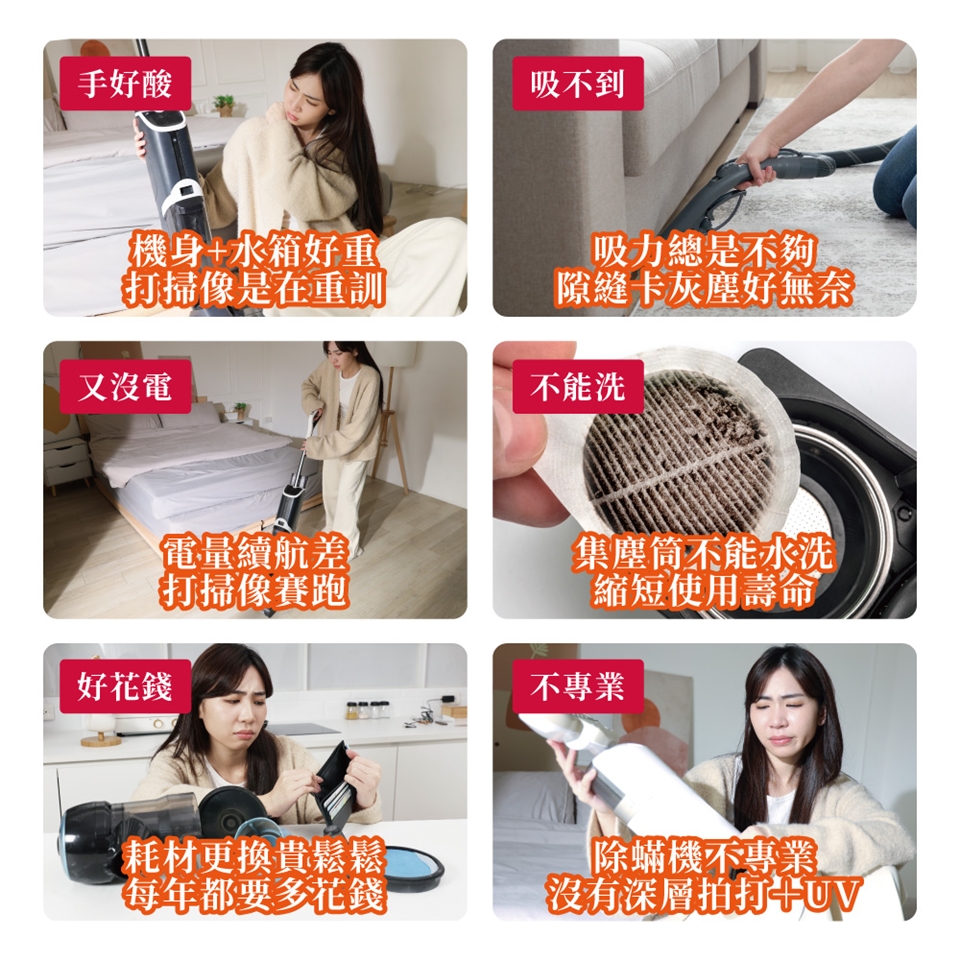 手好酸

機身+水箱好重
打掃像是在重訓

吸不到

吸力總是不夠
隙縫卡灰塵好無奈

又沒電

電量續航差
打掃像賽跑

不能洗

集塵筒不能水洗
縮短使用壽命

好花錢

耗材更換貴鬆鬆
每年都要多花錢

不專業

除蟎機不專業
沒有深層拍打+UV