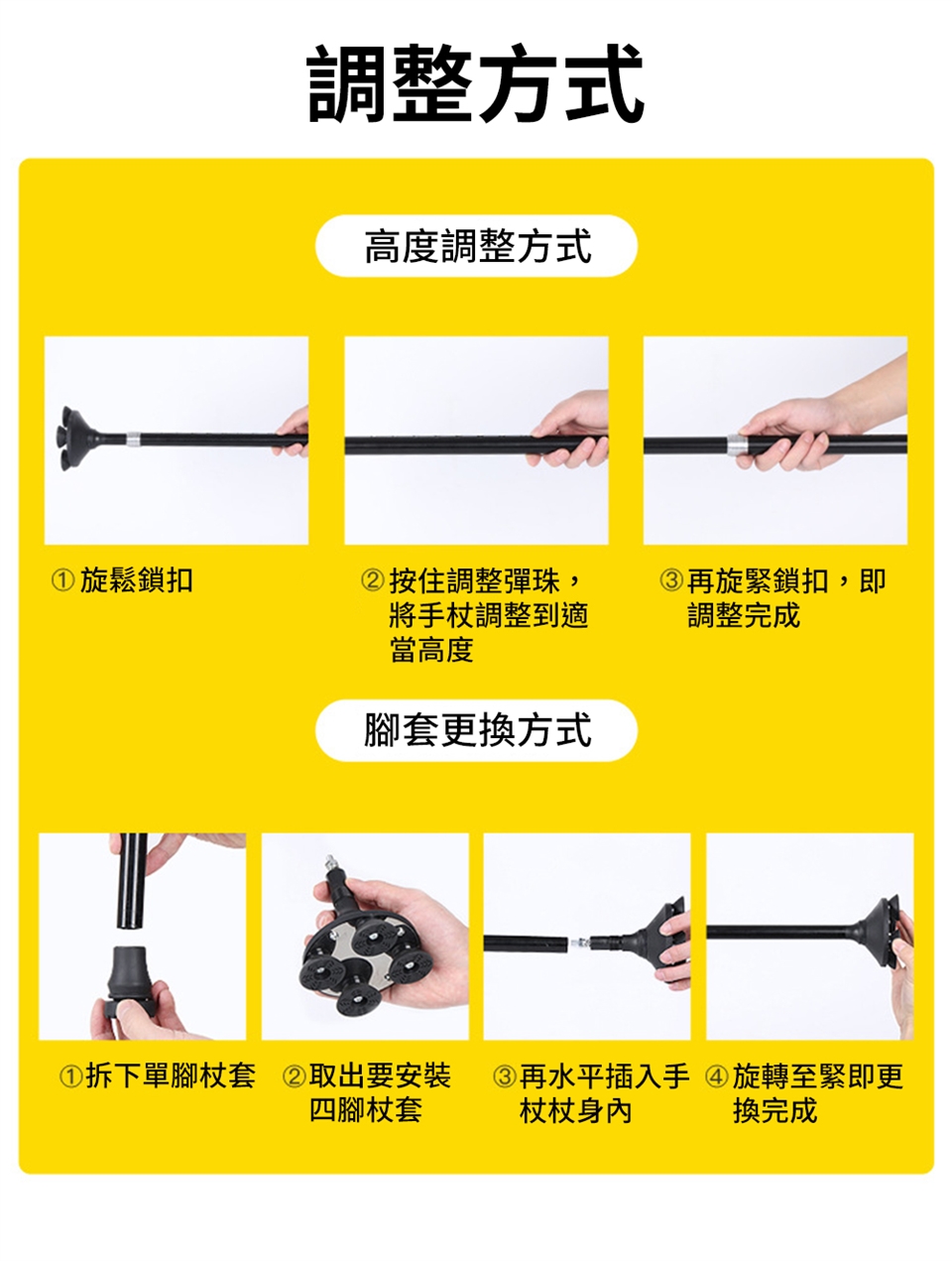 調整方式

高度調整方式

① 旋鬆鎖扣

② 按住調整彈珠，將手杖調整到適當高度

③ 再旋緊鎖扣，即調整完成

腳套更換方式

①拆下單腳杖套

②取出要安裝四腳杖套

③再水平插入手杖杖身內

④旋轉至緊即更換完成