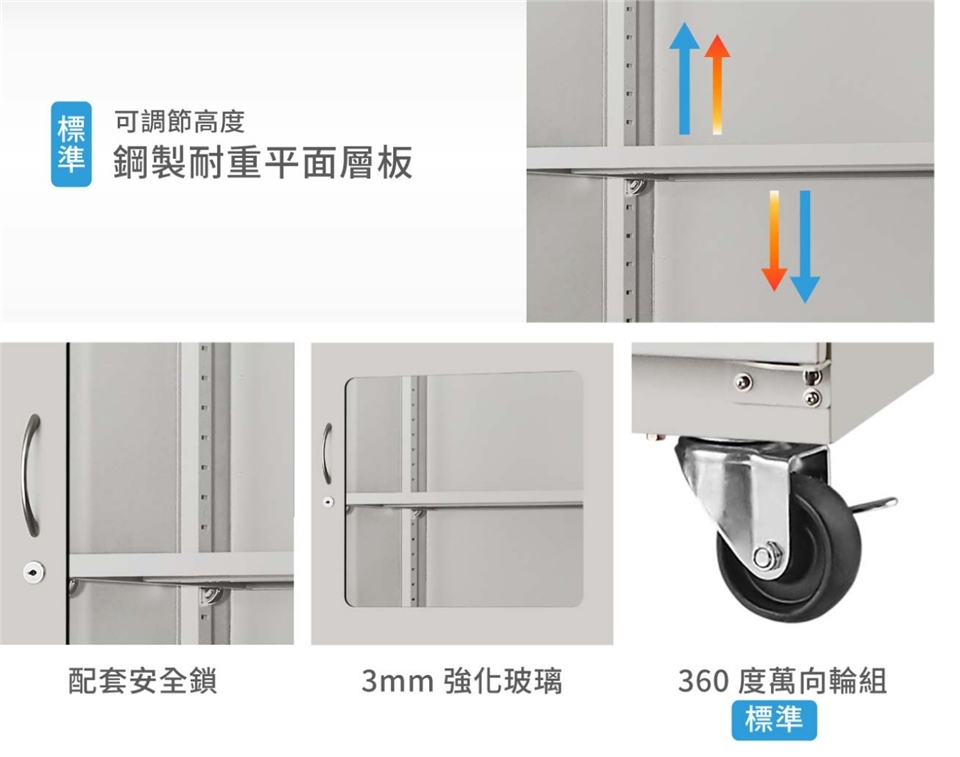 標準

可調節高度
鋼製耐重平面層板

配套安全鎖

3mm 強化玻璃

360 度萬向輪組
標準