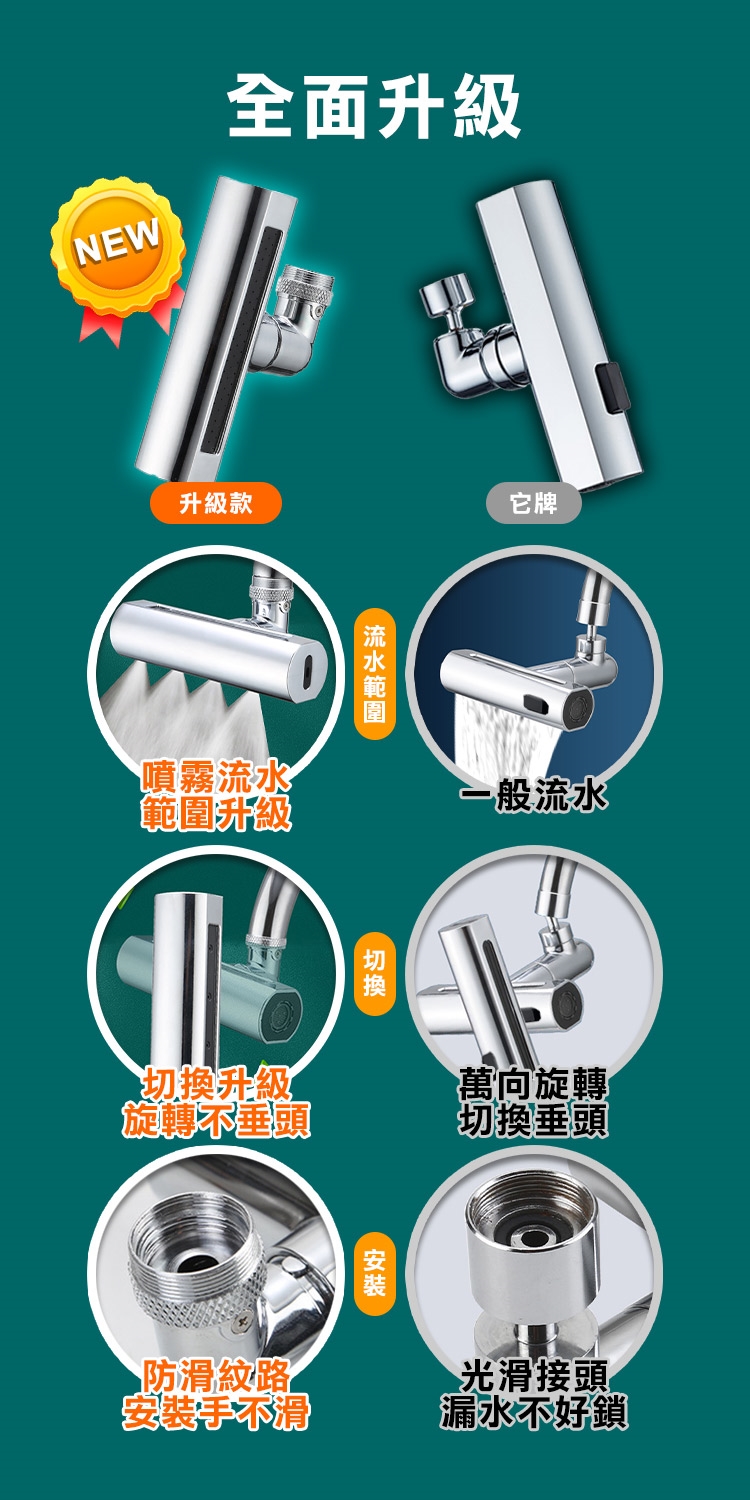 全面升級

NEW

升級款

它牌

流水範圍

噴霧流水
範圍升級

一般流水

切換

切換升級
旋轉不垂頭

萬向旋轉
切換垂頭

安裝

防滑紋路
安裝手不滑

光滑接頭
漏水不好鎖