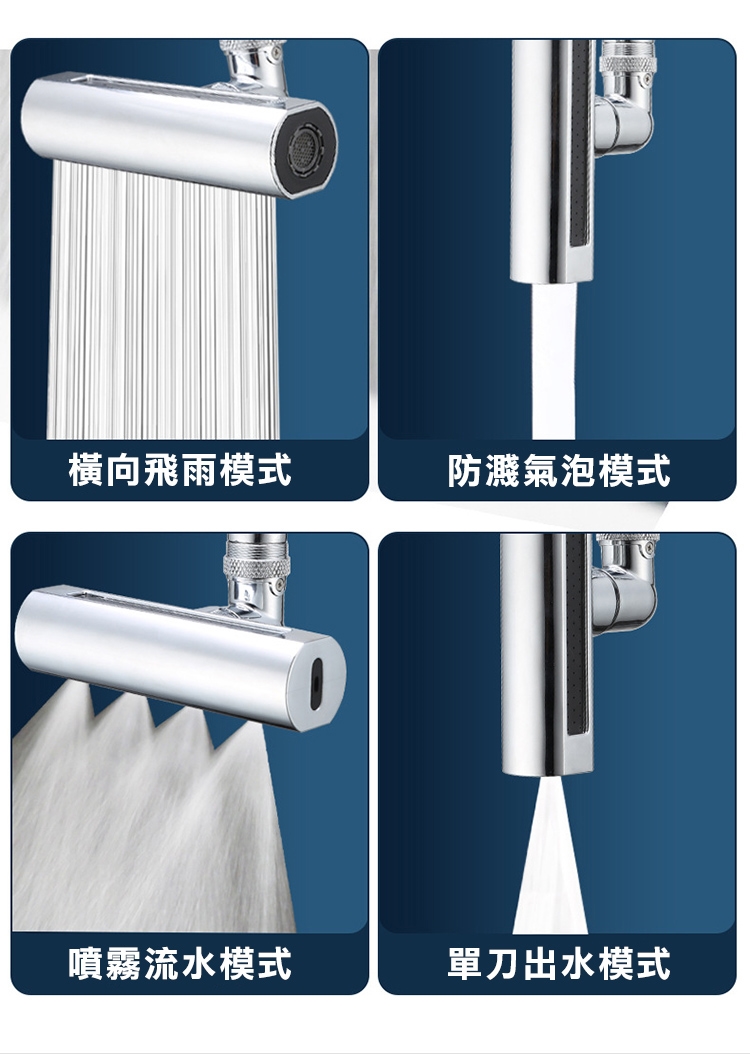 橫向飛雨模式

防濺氣泡模式

噴霧流水模式

單刀出水模式