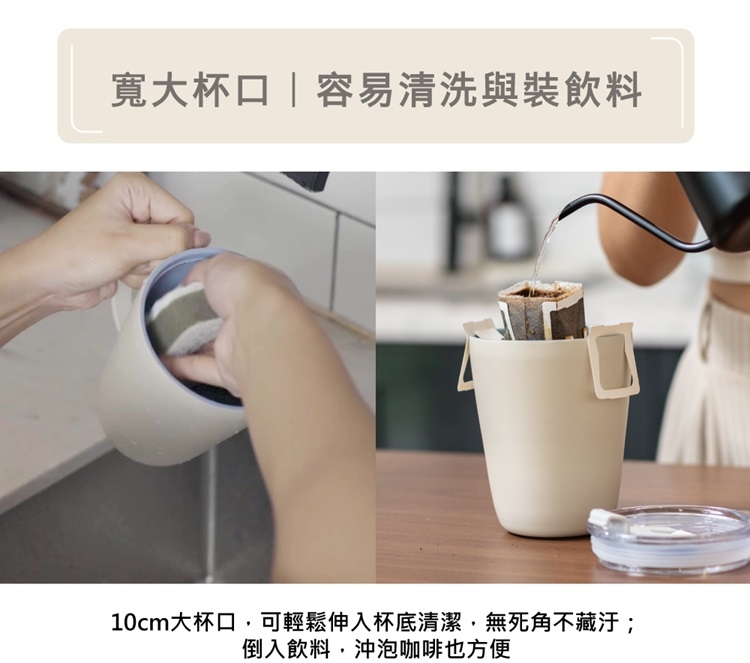 寬大杯口｜容易清洗與裝飲料

10cm大杯口，可輕鬆伸入杯底清潔，無死角不藏汙；
倒入飲料，沖泡咖啡也方便