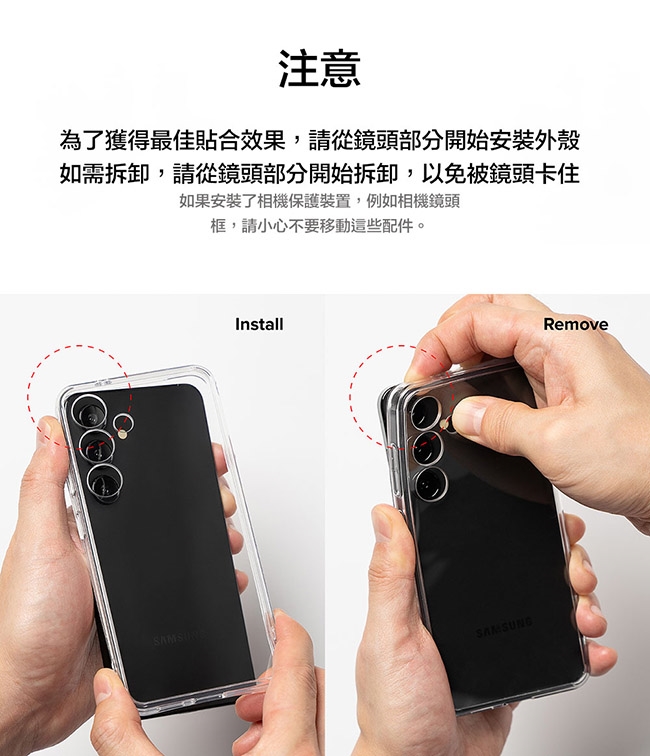 注意

為了獲得最佳貼合效果，請從鏡頭部分開始安裝外殼
如需拆卸，請從鏡頭部分開始拆卸，以免被鏡頭卡住

如果安裝了相機保護裝置，例如相機鏡頭框，請小心不要移動這些配件。

Install

SAMSUNG

Remove

SAMSUNG