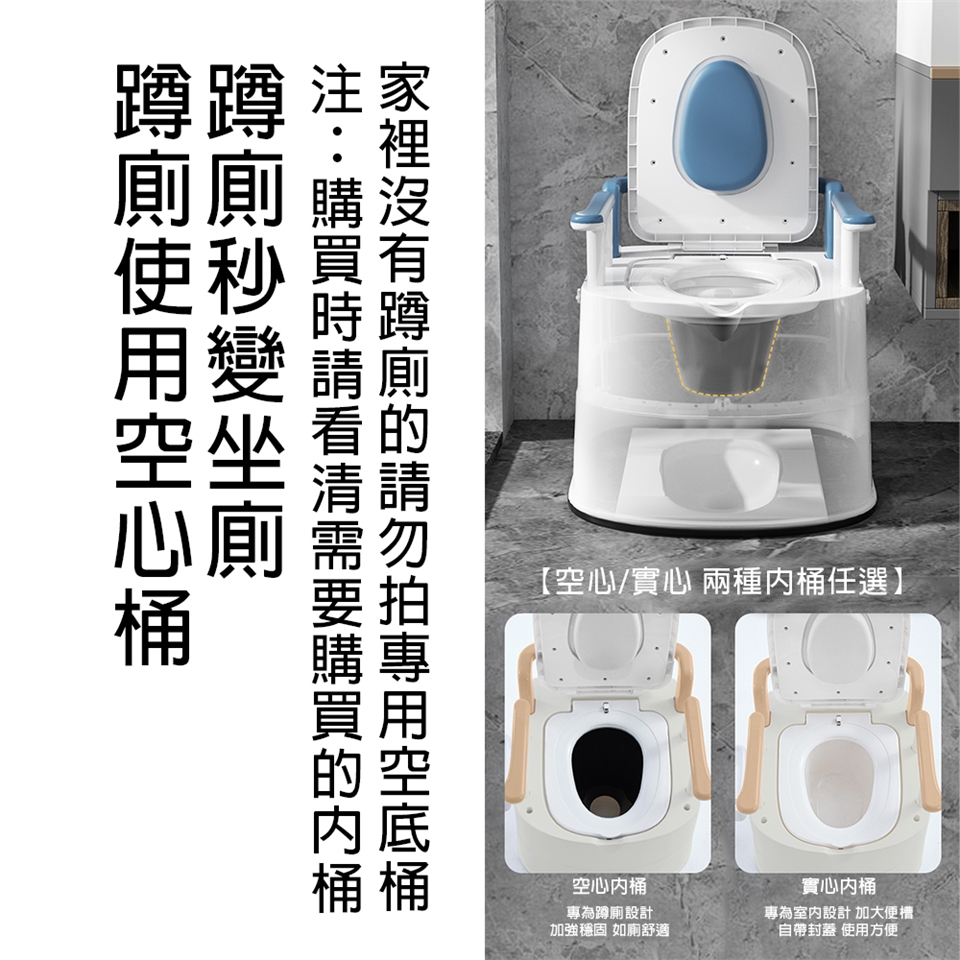 家裡沒有蹲廁的請勿拍專用空底桶

注：購買時請看清需要購買的內桶

蹲廁秒變坐廁

蹲廁使用空心桶

【空心/實心 兩種內桶任選】

空心內桶
專為蹲廁設計
加強穩固 如廁舒適

實心內桶
專為室內設計 加大便槽
自帶封蓋 使用方便