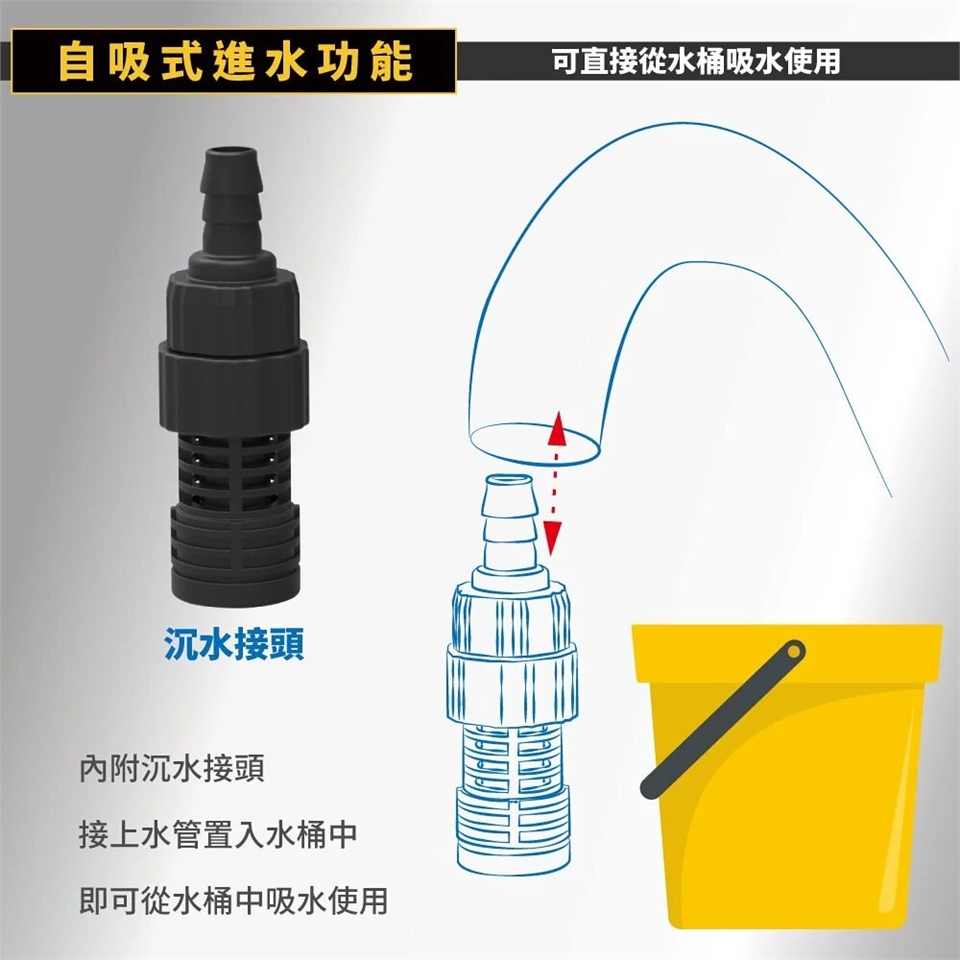 自吸式進水功能

可直接從水桶吸水使用

沉水接頭

內附沉水接頭

接上水管置入水桶中

即可從水桶中吸水使用