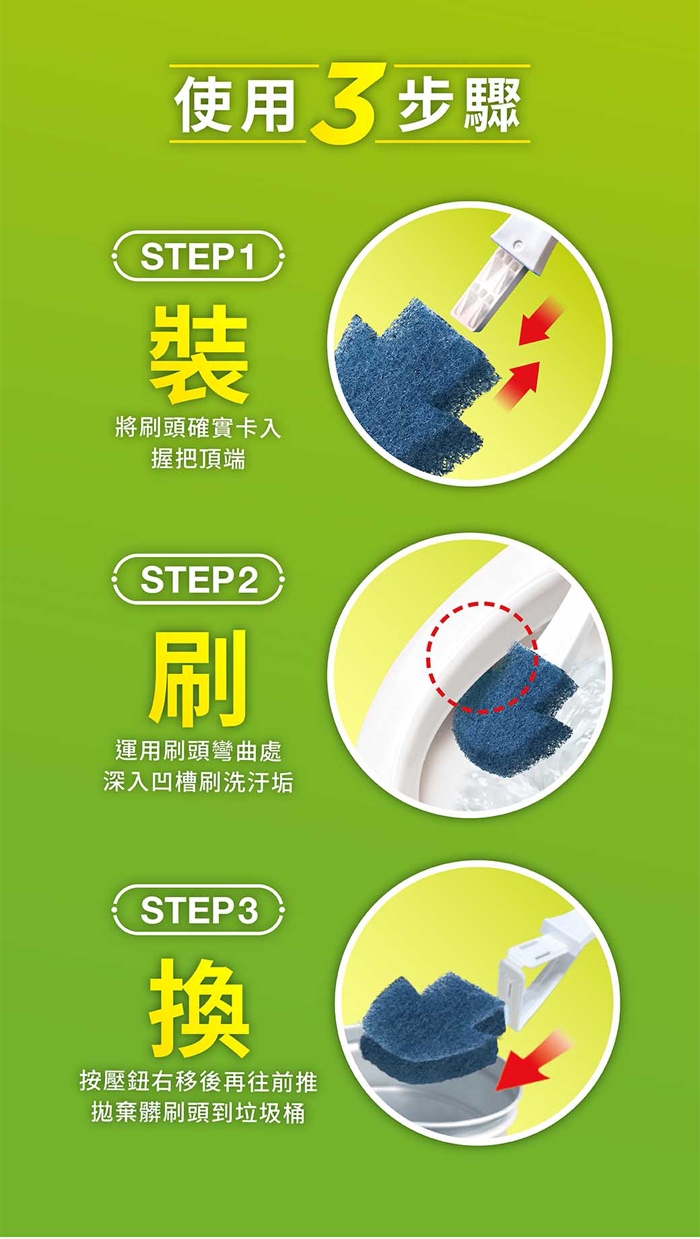 使用3步驟

STEP1
裝
將刷頭確實卡入握把頂端

STEP2
刷
運用刷頭彎曲處深入凹槽刷洗汙垢

STEP3
換
按壓鈕右移後再往前推拋棄髒刷頭到垃圾桶