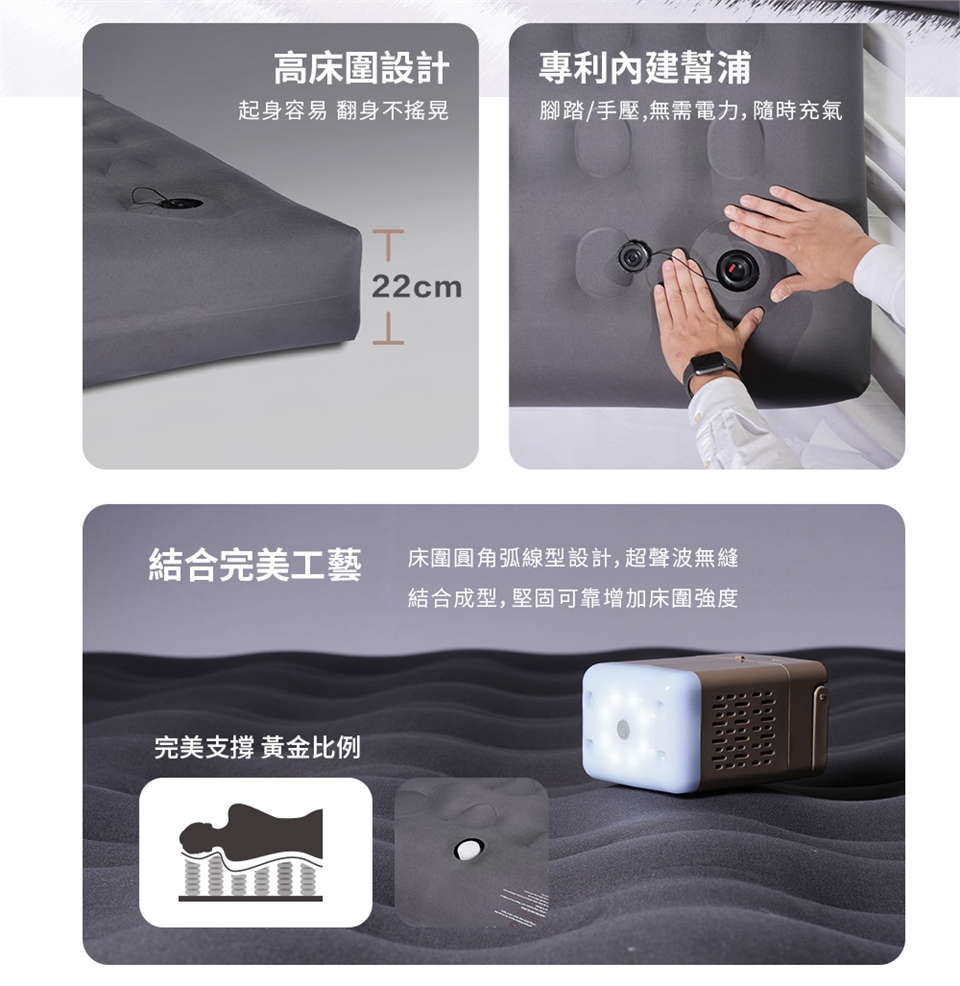 高床圍設計
起身容易 翻身不搖晃

22cm

專利內建幫浦
腳踏/手壓,無需電力,隨時充氣

結合完美工藝
床圍圓角弧線型設計,超聲波無縫結合成型,堅固可靠增加床圍強度

完美支撐 黃金比例