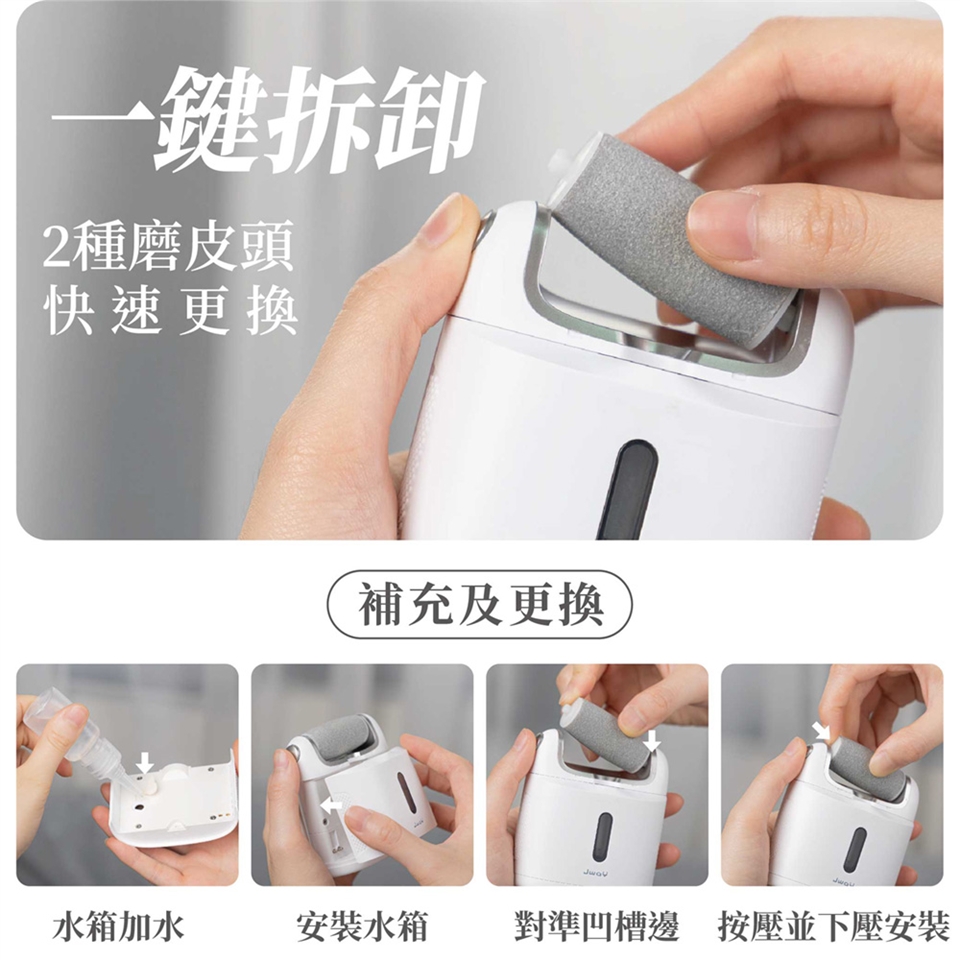 一鍵拆卸

2種磨皮頭
快速更換

補充及更換

JWAY

JWAY

水箱加水

安裝水箱

對準凹槽邊

按壓並下壓安裝